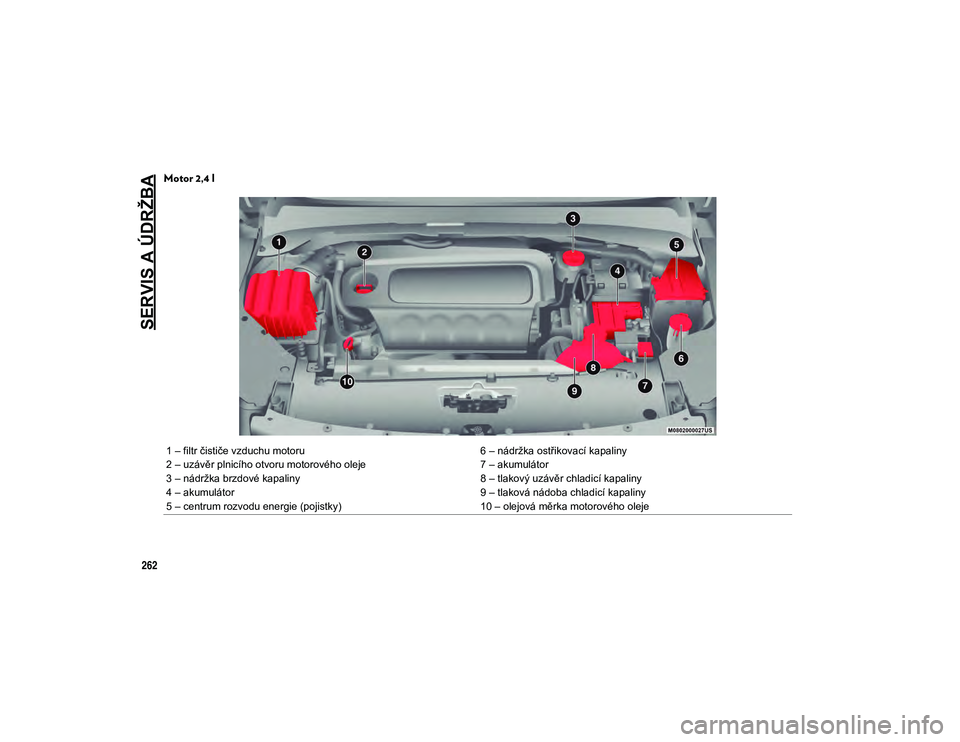 SERVIS A ÚDRŽBA

Motor 2,4 l

1
2
3
4
5
6
7
8
9
10

M0802000027US

1 – filtr čističe vzduchu motoru
2 – uzávěr plnicího otvoru motorového oleje
3 – nádržka brzdové kapaliny
4 – akumulátor
5 – centrum rozvodu energie (pojistky)

6 – nádržka ostřikovací kapaliny
7 – akumulátor
8 – tlakový uzávěr chladicí kapaliny
9 – tlaková nádoba chladicí kapaliny
10 – olejová měrka motorového oleje

262

carmanualsonline.info