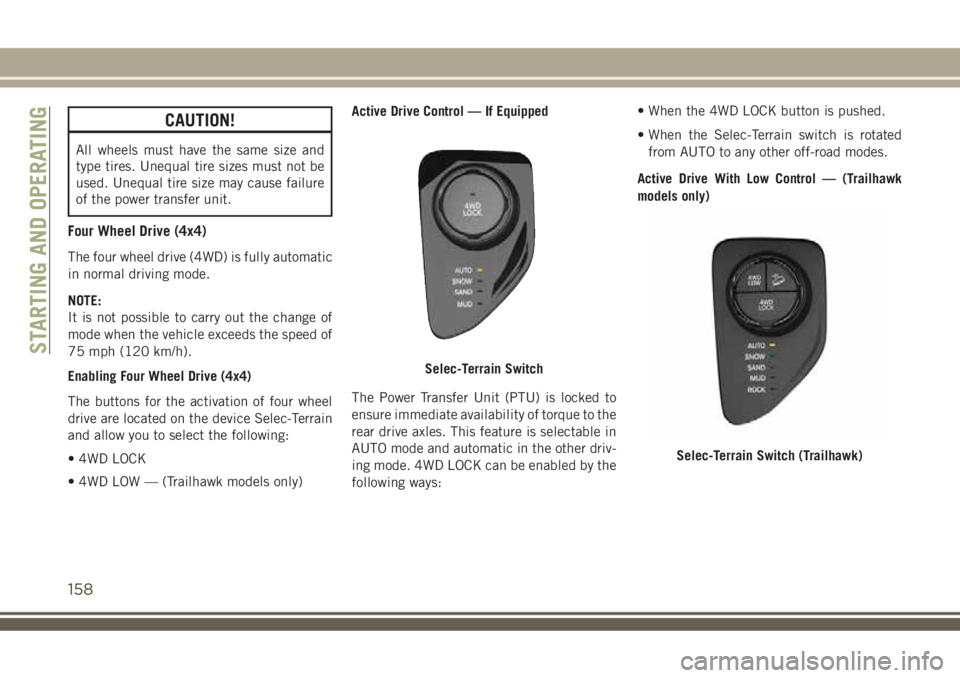 STARTING AND OPERATING

CAUTION!

All wheels must have the same size and type tires. Unequal tire sizes must not be used. Unequal tire size may cause failure of the power transfer unit.

Four Wheel Drive (4x4)

The four wheel drive (4WD) is fully automatic in normal driving mode.

NOTE:
It is not possible to carry out the change of mode when the vehicle exceeds the speed of 75 mph (120 km/h).

Enabling Four Wheel Drive (4x4)

The buttons for the activation of four wheel drive are located on the device Selec-Terrain and allow you to select the following:

• 4WD LOCK

• 4WD LOW — (Trailhawk models only)

Active Drive Control — If Equipped

4WD LOCK
AUTO
SNOW
SAND
MUD

Selec-Terrain Switch

The Power Transfer Unit (PTU) is locked to ensure immediate availability of torque to the rear drive axles. This feature is selectable in AUTO mode and automatic in the other driving mode. 4WD LOCK can be enabled by the following ways:

• When the 4WD LOCK button is pushed.

• When the Selec-Terrain switch is rotated from AUTO to any other off-road modes.

Active Drive With Low Control — (Trailhawk models only)

4WD LOW
4WD LOCK
AUTO
SNOW
SAND
MUD
ROCK

Selec-Terrain Switch (Trailhawk)

158

carmanualsonline.info