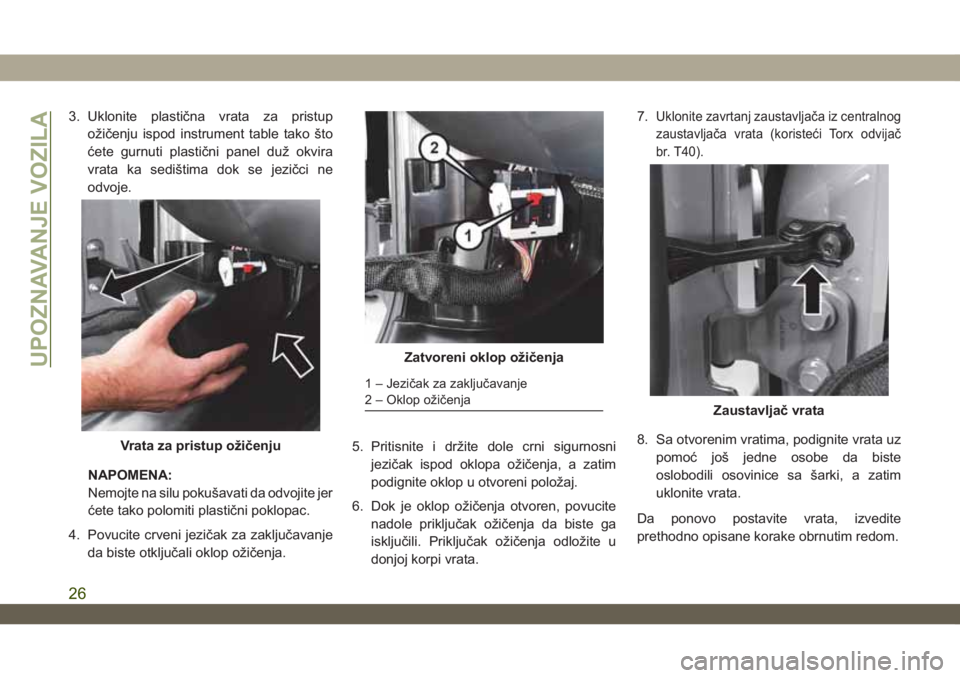 UPOZNAVANJE VOZILA

3. Uklonite plastična vrata za pristup ožičenju ispod instrument table tako što ćete gurnuti plastični panel duž okvira vrata ka sedištima dok se jezičci ne odvoje.

Vrata za pristup ožičenju

NAPOMENA:
Nemojte na silu pokušavati da odvojite jer ćete tako polomiti plastični poklopac.

4. Povucite crveni jezičak za zaključavanje da biste otključali oklop ožičenja.

2
1

Zatvoreni oklop ožičenja

1 – Jezičak za zaključavanje
2 – Oklop ožičenja

5. Pritisnite i držite dole crni sigurnosni jezičak ispod oklopa ožičenja, a zatim podignite oklop u otvoreni položaj.

6. Dok je oklop ožičenja otvoren, povucite nadole priključak ožičenja da biste ga isključili. Priključak ožičenja odložite u donjoj korpi vrata.

7. Uklonite zavrtanj zaustavljača iz centralnog zaustavljača vrata (koristeći Torx odvijač br. T40).

Zaustavljač vrata

8. Sa otvorenim vratima, podignite vrata uz pomoć još jedne osobe da biste oslobodili osovinice sa šarki, a zatim uklonite vrata.

Da ponovo postavite vrata, izvedite prethodno opisane korake obrnutim redom.

26

carmanualsonline.info