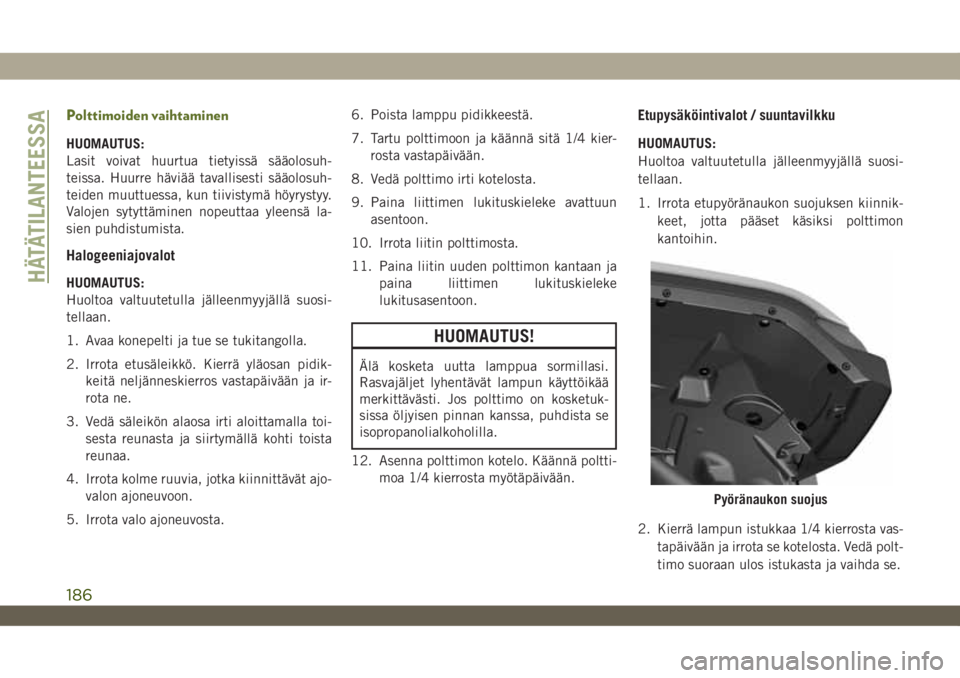 HÄTÄTILANTEESSA

Polttimoiden vaihtaminen

HUOMAUTUS:
Lasit voivat huurtua tietyissä sääolosuhteissa. Huurre häviää tavallisesti sääolosuhteiden muuttuessa, kun tiivistymä höyrystyy. Valojen sytyttäminen nopeuttaa yleensä lasien puhdistumista.

Halogeeniajovalot

HUOMAUTUS:
Huoltoa valtuutetulla jälleenmyyjällä suositellaan.

1. Avaa konepelti ja tue se tukitangolla.

2. Irrota etusäleikkö. Kierrä yläosan pidikkeitä neljänneskierros vastapäivään ja irrota ne.

3. Vedä säleikön alaosa irti aloittamalla toisesta reunasta ja siirtymällä kohti toista reunaa.

4. Irrota kolme ruuvia, jotka kiinnittävät ajovalon ajoneuvoon.

5. Irrota valo ajoneuvosta.

6. Poista lamppu pidikkeestä.

7. Tartu polttimoon ja käännä sitä 1/4 kierrosta vastapäivään.

8. Vedä polttimo irti kotelosta.

9. Paina liittimen lukituskieleke avattuun asentoon.

10. Irrota liitin polttimosta.

11. Paina liitin uuden polttimon kantaan ja paina liittimen lukituskieleke lukitusasentoon.

HUOMAUTUS!

Älä kosketa uutta lamppua sormillasi. Rasvajäljet lyhentävät lampun käyttöikää merkittävästi. Jos polttimo on kosketuksissa öljyisen pinnan kanssa, puhdista se isopropanolialkoholilla.

12. Asenna polttimon kotelo. Käännä polttimoa 1/4 kierrosta myötäpäivään.

Etupysäköintivalot / suuntavilkku

HUOMAUTUS:
Huoltoa valtuutetulla jälleenmyyjällä suositellaan.

1. Irrota etupyöränaukon suojuksen kiinnikkeet, jotta pääset käsiksi polttimon kantoihin.

Pyöränaukon suojus

2. Kierrä lampun istukkaa 1/4 kierrosta vastapäivään ja irrota se kotelosta. Vedä polttimo suoraan ulos istukasta ja vaihda se.

186

carmanualsonline.info