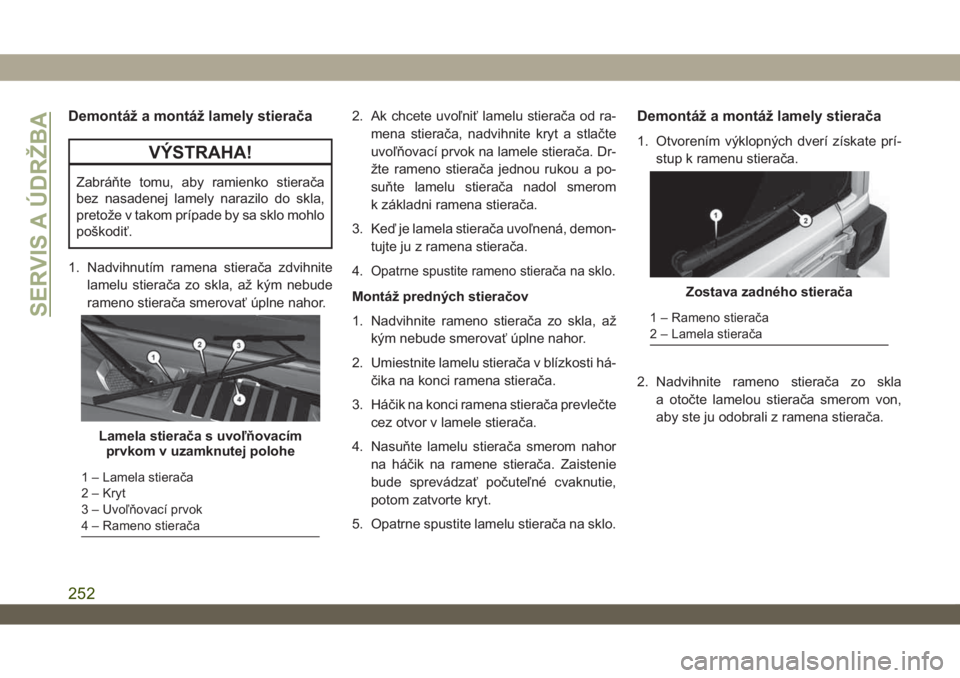 SERVIS A ÚDRŽBA

Demontáž a montáž lamely stierača

VÝSTRAHA!

Zabráňte tomu, aby ramienko stierača bez nasadenej lamely narazilo do skla, pretože v takom prípade by sa sklo mohlo poškodiť.

1. Nadvihnutím ramena stierača zdvihnite lamelu stierača zo skla, až kým nebude rameno stierača smerovať úplne nahor.

1
2
3
4

Lamela stierača s uvoľňovacím prvkom v uzamknutej polohe

1 – Lamela stierača
2 – Kryt
3 – Uvoľňovací prvok
4 – Rameno stierača

2. Ak chcete uvoľniť lamelu stierača od ramena stierača, nadvihnite kryt a stlačte uvoľňovací prvok na lamele stierača. Držte rameno stierača jednou rukou a posuňte lamelu stierača nadol smerom k základni ramena stierača.

3. Keď je lamela stierača uvoľnená, demontujte ju z ramena stierača.

4. Opatrne spustite rameno stierača na sklo.

Montáž predných stieračov

1. Nadvihnite rameno stierača zo skla, až kým nebude smerovať úplne nahor.

2. Umiestnite lamelu stierača v blízkosti háčika na konci ramena stierača.

3. Háčik na konci ramena stierača prevlečte cez otvor v lamele stierača.

4. Nasuňte lamelu stierača smerom nahor na háčik na ramene stierača. Zaistenie bude sprevádzať počuteľné cvaknutie, potom zatvorte kryt.

5. Opatrne spustite lamelu stierača na sklo.

Demontáž a montáž lamely stierača

1. Otvorením výklopných dverí získate prístup k ramenu stierača.

1
2

Zostava zadného stierača

1 – Rameno stierača
2 – Lamela stierača

2. Nadvihnite rameno stierača zo skla a otočte lamelou stierača smerom von, aby ste ju odobrali z ramena stierača.

252

carmanualsonline.info