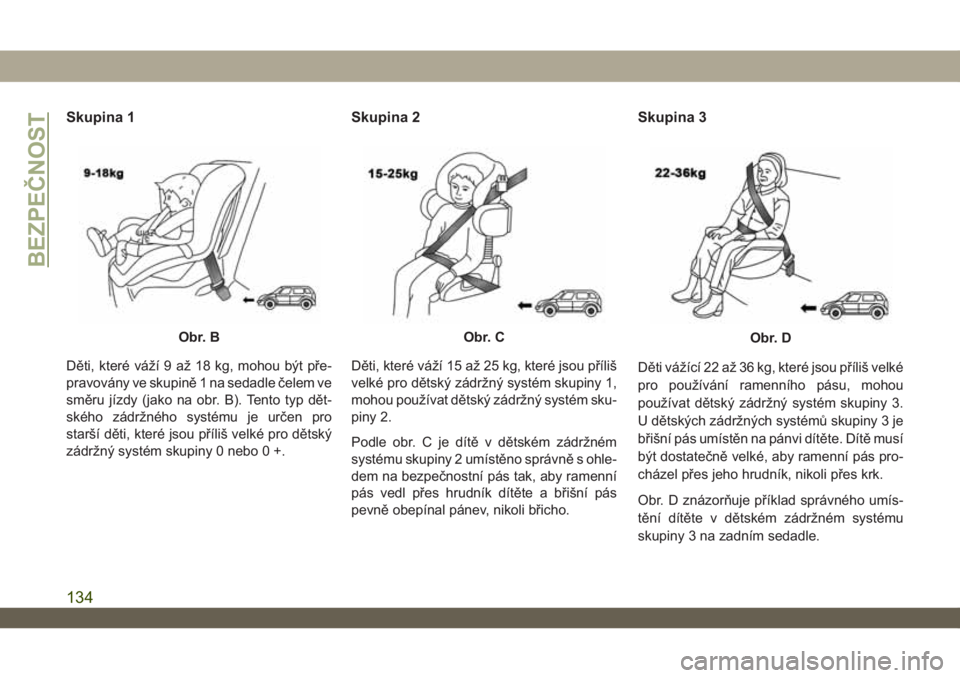 BEZPEČNOST

Skupina 1

9-18kg

Obr. B

Děti, které váží 9 až 18 kg, mohou být přepravovány ve skupině 1 na sedadle čelem ve směru jízdy (jako na obr. B). Tento typ dětského zádržného systému je určen pro starší děti, které jsou příliš velké pro dětský zádržný systém skupiny 0 nebo 0 +.

Skupina 2

15-25kg

Obr. C

Děti, které váží 15 až 25 kg, které jsou příliš velké pro dětský zádržný systém skupiny 1, mohou používat dětský zádržný systém skupiny 2.

Podle obr. C je dítě v dětském zádržném systému skupiny 2 umístěno správně s ohledem na bezpečnostní pás tak, aby ramenní pás vedl přes hrudník dítěte a břišní pás pevně obepínal pánev, nikoli břicho.

Skupina 3

22-36kg

Obr. D

Děti vážící 22 až 36 kg, které jsou příliš velké pro používání ramenního pásu, mohou používat dětský zádržný systém skupiny 3. U dětských zádržných systémů skupiny 3 je břišní pás umístěn na pánvi dítěte. Dítě musí být dostatečně velké, aby ramenní pás procházel přes jeho hrudník, nikoli přes krk.

Obr. D znázorňuje příklad správného umístění dítěte v dětském zádržném systému skupiny 3 na zadním sedadle.

134

carmanualsonline.info