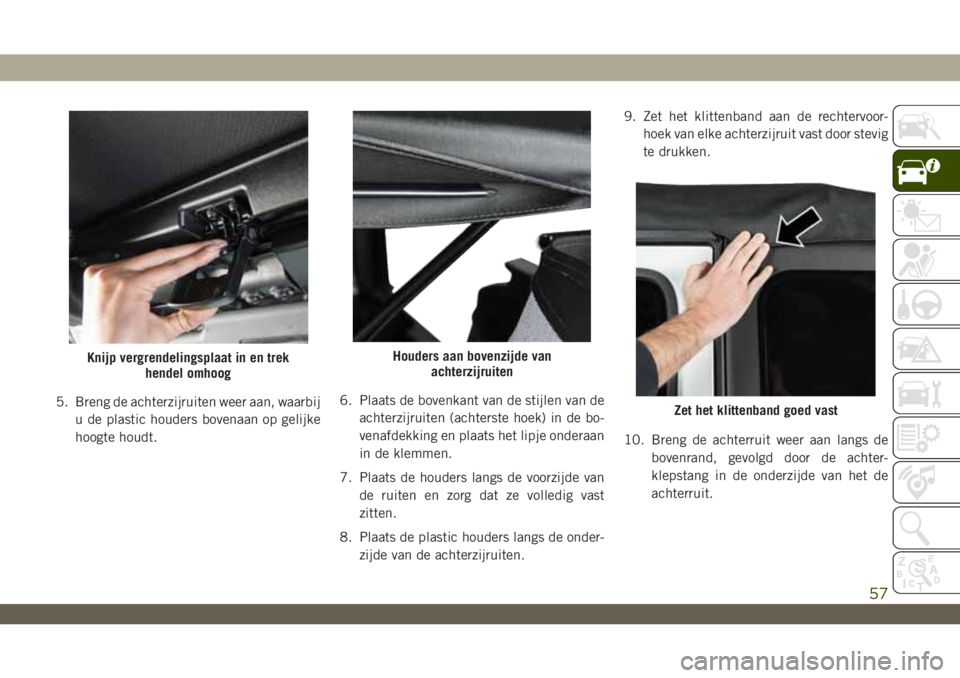 Knijp vergrendelingsplaat in en trek hendel omhoog

5. Breng de achterzijruiten weer aan, waarbij u de plastic houders bovenaan op gelijke hoogte houdt.

Houders aan bovenzijde van achterzijruiten

6. Plaats de bovenkant van de stijlen van de achterzijruiten (achterste hoek) in de bovenafdekking en plaats het lipje onderaan in de klemmen.

7. Plaats de houders langs de voorzijde van de ruiten en zorg dat ze volledig vast zitten.

8. Plaats de plastic houders langs de onderzijde van de achterzijruiten.

9. Zet het klittenband aan de rechtervoorhoek van elke achterzijruit vast door stevig te drukken.

Zet het klittenband goed vast

10. Breng de achterruit weer aan langs de bovenrand, gevolgd door de achterklepstang in de onderzijde van het de achterruit.

57

carmanualsonline.info