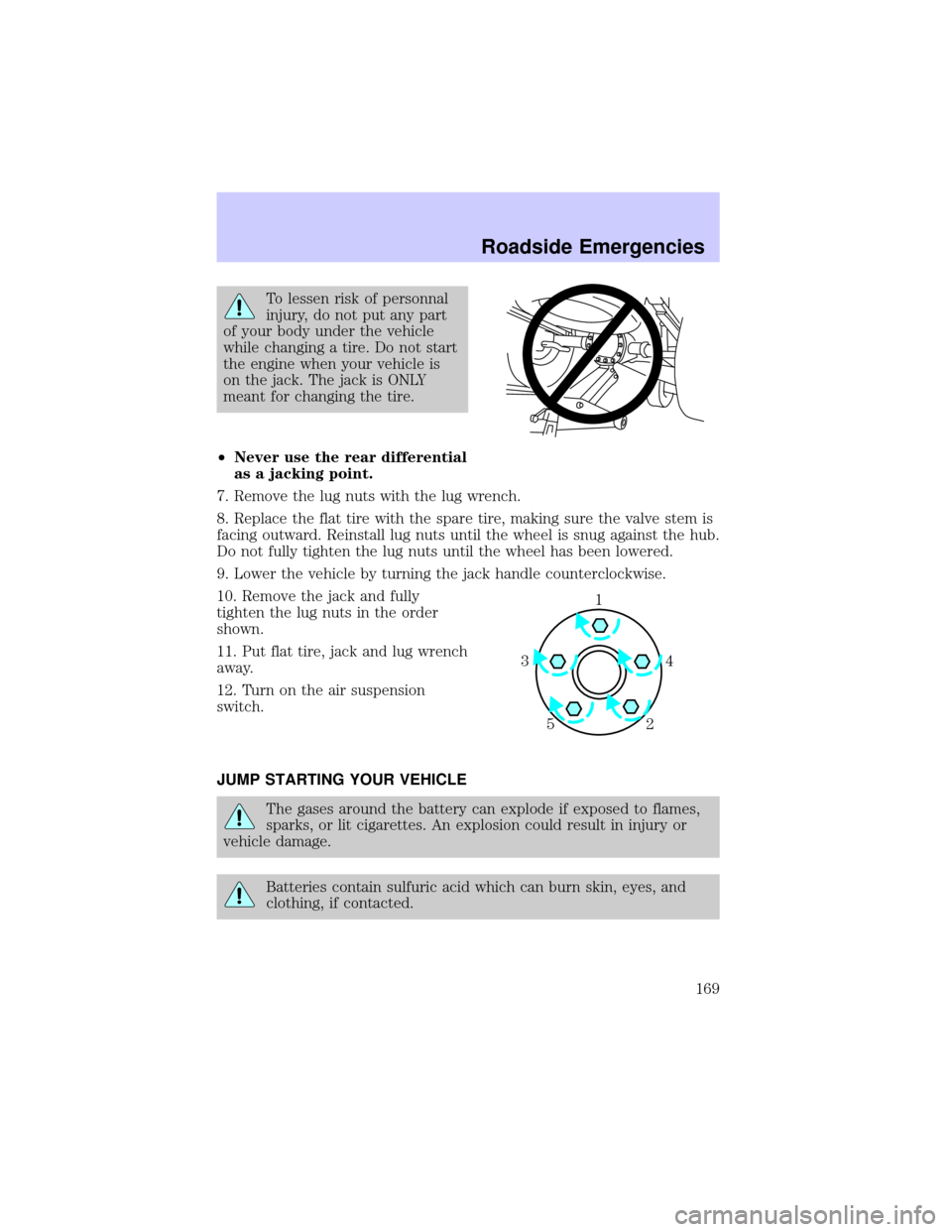 Roadside Emergencies

To lessen risk of personnal injury, do not put any part of your body under the vehicle while changing a tire. Do not start the engine when your vehicle is on the jack. The jack is ONLY meant for changing the tire.

•Never use the rear differential as a jacking point.

7. Remove the lug nuts with the lug wrench.

8. Replace the flat tire with the spare tire, making sure the valve stem is facing outward. Reinstall lug nuts until the wheel is snug against the hub. Do not fully tighten the lug nuts until the wheel has been lowered.

9. Lower the vehicle by turning the jack handle counterclockwise.

10. Remove the jack and fully tighten the lug nuts in the order shown.

11. Put flat tire, jack and lug wrench away.

12. Turn on the air suspension switch.

1
3
4
5
2

JUMP STARTING YOUR VEHICLE

The gases around the battery can explode if exposed to flames, sparks, or lit cigarettes. An explosion could result in injury or vehicle damage.

Batteries contain sulfuric acid which can burn skin, eyes, and clothing, if contacted.

169

carmanualsonline.info