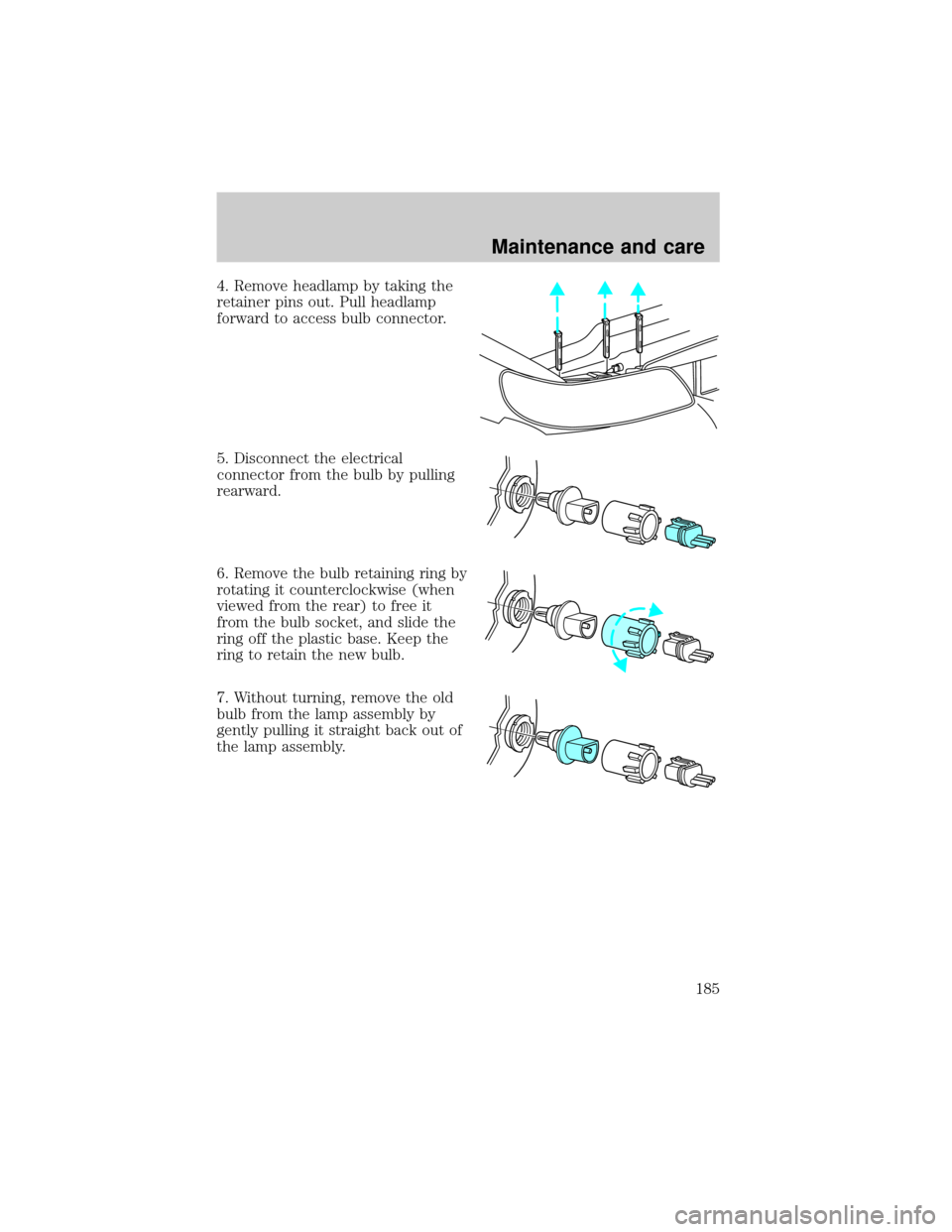 Maintenance and care

4. Remove headlamp by taking the retainer pins out. Pull headlamp forward to access bulb connector.

5. Disconnect the electrical connector from the bulb by pulling rearward.

6. Remove the bulb retaining ring by rotating it counterclockwise (when viewed from the rear) to free it from the bulb socket, and slide the ring off the plastic base. Keep the ring to retain the new bulb.

7. Without turning, remove the old bulb from the lamp assembly by gently pulling it straight back out of the lamp assembly.

185

carmanualsonline.info