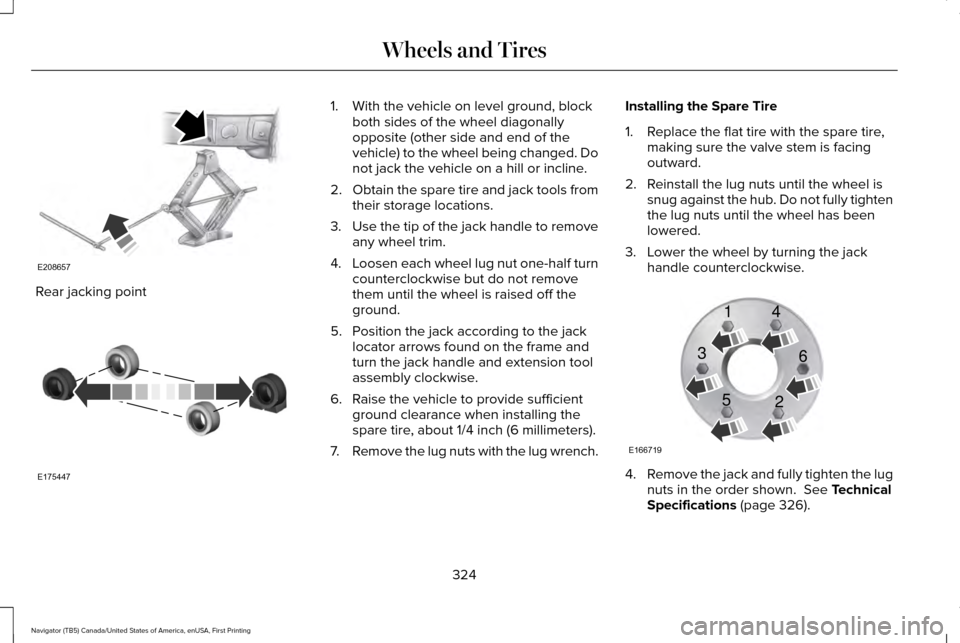 Wheels and Tires

E208657

Rear jacking point

E175447

1. With the vehicle on level ground, block both sides of the wheel diagonally opposite (other side and end of the vehicle) to the wheel being changed. Do not jack the vehicle on a hill or incline.

2. Obtain the spare tire and jack tools from their storage locations.

3. Use the tip of the jack handle to remove any wheel trim.

4. Loosen each wheel lug nut one-half turn counterclockwise but do not remove them until the wheel is raised off the ground.

5. Position the jack according to the jack locator arrows found on the frame and turn the jack handle and extension tool assembly clockwise.

6. Raise the vehicle to provide sufficient ground clearance when installing the spare tire, about 1/4 inch (6 millimeters).

7. Remove the lug nuts with the lug wrench.

Installing the Spare Tire

1. Replace the flat tire with the spare tire, making sure the valve stem is facing outward.

2. Reinstall the lug nuts until the wheel is snug against the hub. Do not fully tighten the lug nuts until the wheel has been lowered.

3. Lower the wheel by turning the jack handle counterclockwise.

1 4 3 6 5 2

E166719

4. Remove the jack and fully tighten the lug nuts in the order shown. See Technical Specifications (page 326).

324

Navigator (TB5) Canada/United States of America, enUSA, First Printing

carmanualsonline.info