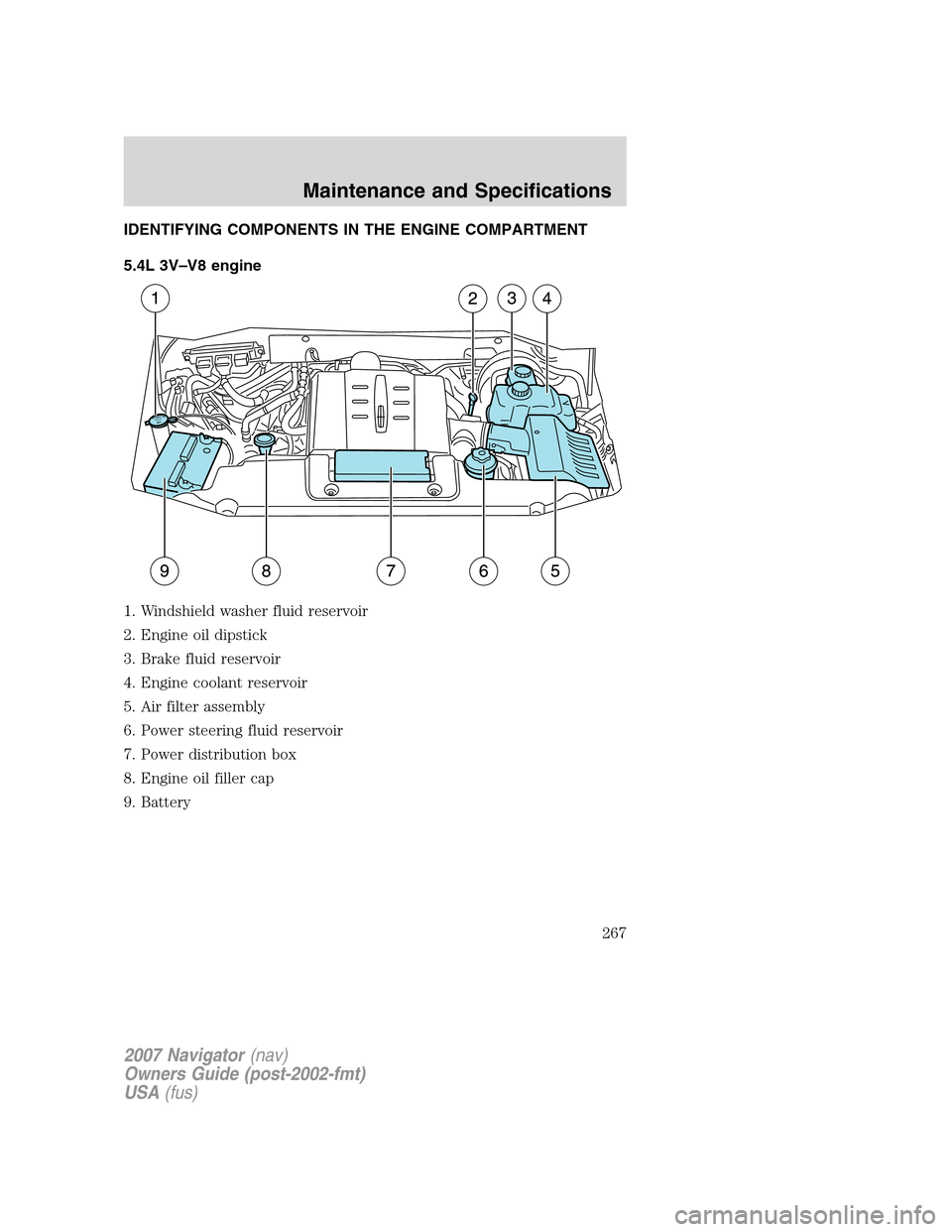 Maintenance and Specifications

IDENTIFYING COMPONENTS IN THE ENGINE COMPARTMENT

5.4L 3V–V8 engine

1
2
3
4
9
8
7
6
5

1. Windshield washer fluid reservoir

2. Engine oil dipstick

3. Brake fluid reservoir

4. Engine coolant reservoir

5. Air filter assembly

6. Power steering fluid reservoir

7. Power distribution box

8. Engine oil filler cap

9. Battery

267

2007 Navigator (nav)
Owners Guide (post-2002-fmt)
USA (fus)

carmanualsonline.info