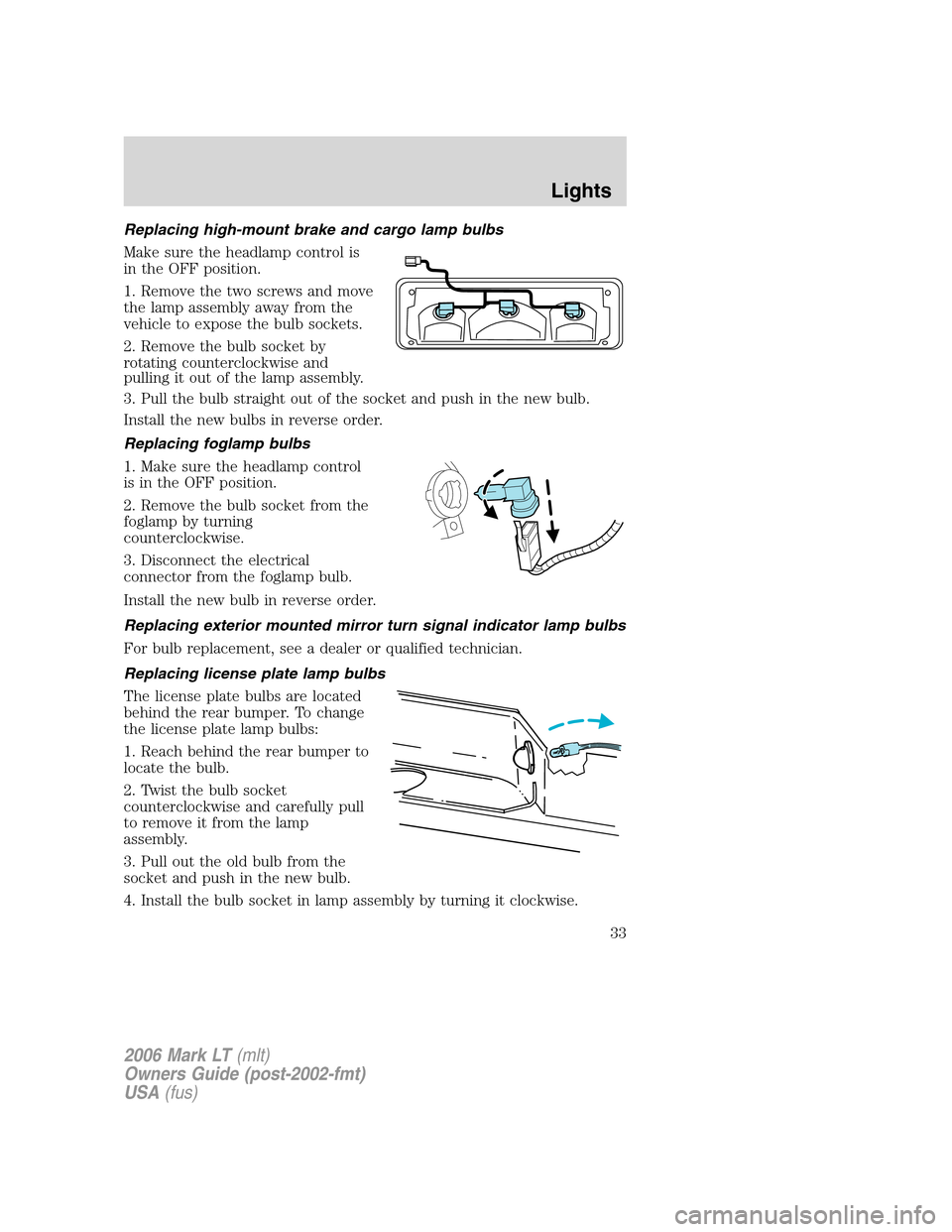 Lights

Replacing high-mount brake and cargo lamp bulbs

Make sure the headlamp control is in the OFF position.

1. Remove the two screws and move the lamp assembly away from the vehicle to expose the bulb sockets.

2. Remove the bulb socket by rotating counterclockwise and pulling it out of the lamp assembly.

3. Pull the bulb straight out of the socket and push in the new bulb.

Install the new bulbs in reverse order.

Replacing foglamp bulbs

1. Make sure the headlamp control is in the OFF position.

2. Remove the bulb socket from the foglamp by turning counterclockwise.

3. Disconnect the electrical connector from the foglamp bulb.

Install the new bulb in reverse order.

Replacing exterior mounted mirror turn signal indicator lamp bulbs

For bulb replacement, see a dealer or qualified technician.

Replacing license plate lamp bulbs

The license plate bulbs are located behind the rear bumper. To change the license plate lamp bulbs:

1. Reach behind the rear bumper to locate the bulb.

2. Twist the bulb socket counterclockwise and carefully pull to remove it from the lamp assembly.

3. Pull out the old bulb from the socket and push in the new bulb.

4. Install the bulb socket in lamp assembly by turning it clockwise.

33

2006 Mark LT (mlt)
Owners Guide (post-2002-fmt)
USA (fus)

carmanualsonline.info