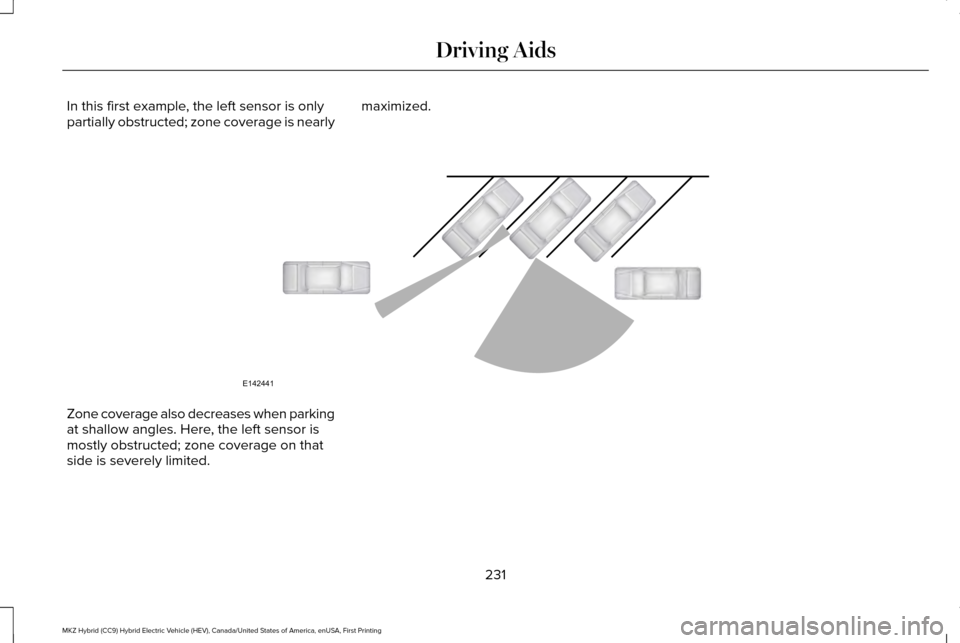 Driving Aids

In this first example, the left sensor is only partially obstructed; zone coverage is nearly maximized.

E142441

Zone coverage also decreases when parking at shallow angles. Here, the left sensor is mostly obstructed; zone coverage on that side is severely limited.

231

MKZ Hybrid (CC9) Hybrid Electric Vehicle (HEV), Canada/United States of America, enUSA, First Printing

carmanualsonline.info