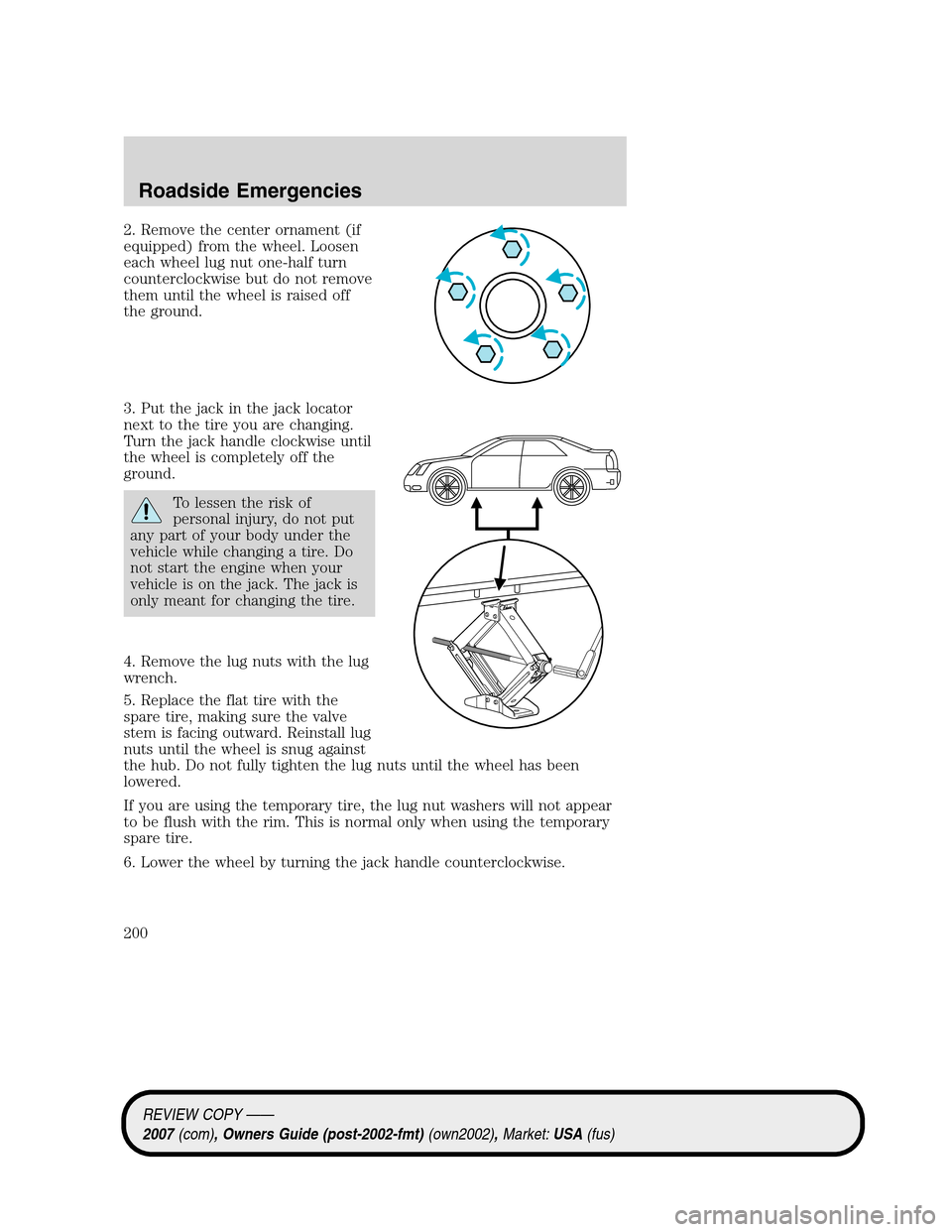 Roadside Emergencies

2. Remove the center ornament (if equipped) from the wheel. Loosen each wheel lug nut one-half turn counterclockwise but do not remove them until the wheel is raised off the ground.

3. Put the jack in the jack locator next to the tire you are changing. Turn the jack handle clockwise until the wheel is completely off the ground.

To lessen the risk of personal injury, do not put any part of your body under the vehicle while changing a tire. Do not start the engine when your vehicle is on the jack. The jack is only meant for changing the tire.

4. Remove the lug nuts with the lug wrench.

5. Replace the flat tire with the spare tire, making sure the valve stem is facing outward. Reinstall lug nuts until the wheel is snug against the hub. Do not fully tighten the lug nuts until the wheel has been lowered.

If you are using the temporary tire, the lug nut washers will not appear to be flush with the rim. This is normal only when using the temporary spare tire.

6. Lower the wheel by turning the jack handle counterclockwise.

200

REVIEW COPY ——
2007 (com), Owners Guide (post-2002-fmt) (own2002), Market: USA (fus)

carmanualsonline.info