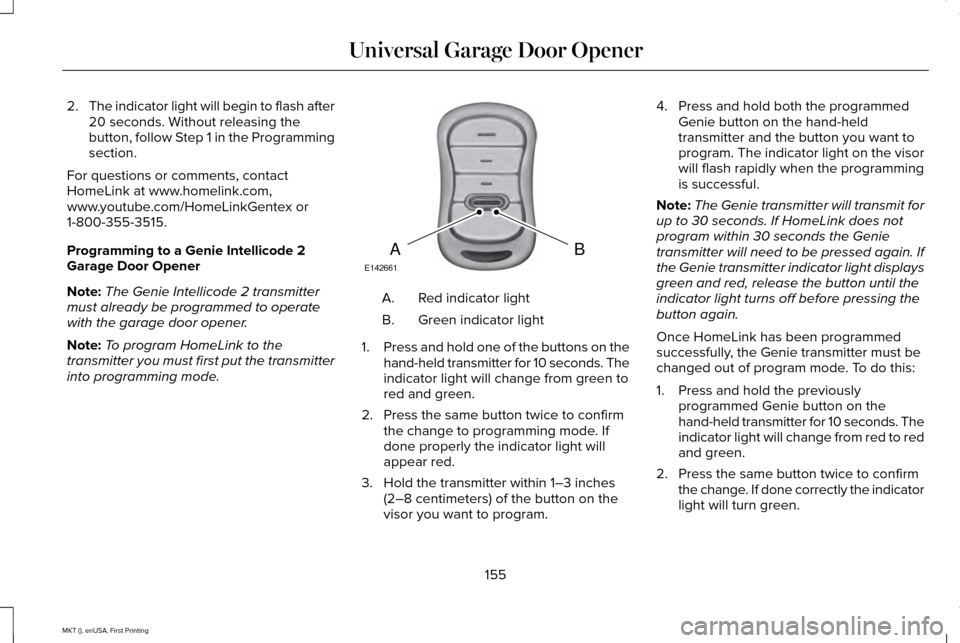 Universal Garage Door Opener

2. The indicator light will begin to flash after 20 seconds. Without releasing the button, follow Step 1 in the Programming section.

For questions or comments, contact HomeLink at www.homelink.com, www.youtube.com/HomeLinkGentex or 1-800-355-3515.

Programming to a Genie Intellicode 2 Garage Door Opener

Note: The Genie Intellicode 2 transmitter must already be programmed to operate with the garage door opener.

Note: To program HomeLink to the transmitter you must first put the transmitter into programming mode.

A

B

E142661

A. Red indicator light

B. Green indicator light

1. Press and hold one of the buttons on the hand-held transmitter for 10 seconds. The indicator light will change from green to red and green.

2. Press the same button twice to confirm the change to programming mode. If done properly the indicator light will appear red.

3. Hold the transmitter within 1–3 inches (2–8 centimeters) of the button on the visor you want to program.

4. Press and hold both the programmed Genie button on the hand-held transmitter and the button you want to program. The indicator light on the visor will flash rapidly when the programming is successful.

Note: The Genie transmitter will transmit for up to 30 seconds. If HomeLink does not program within 30 seconds the Genie transmitter will need to be pressed again. If the Genie transmitter indicator light displays green and red, release the button until the indicator light turns off before pressing the button again.

Once HomeLink has been programmed successfully, the Genie transmitter must be changed out of program mode. To do this:

1. Press and hold the previously programmed Genie button on the hand-held transmitter for 10 seconds. The indicator light will change from red to red and green.

2. Press the same button twice to confirm the change. If done correctly the indicator light will turn green.

155

MKT (), enUSA, First Printing

carmanualsonline.info