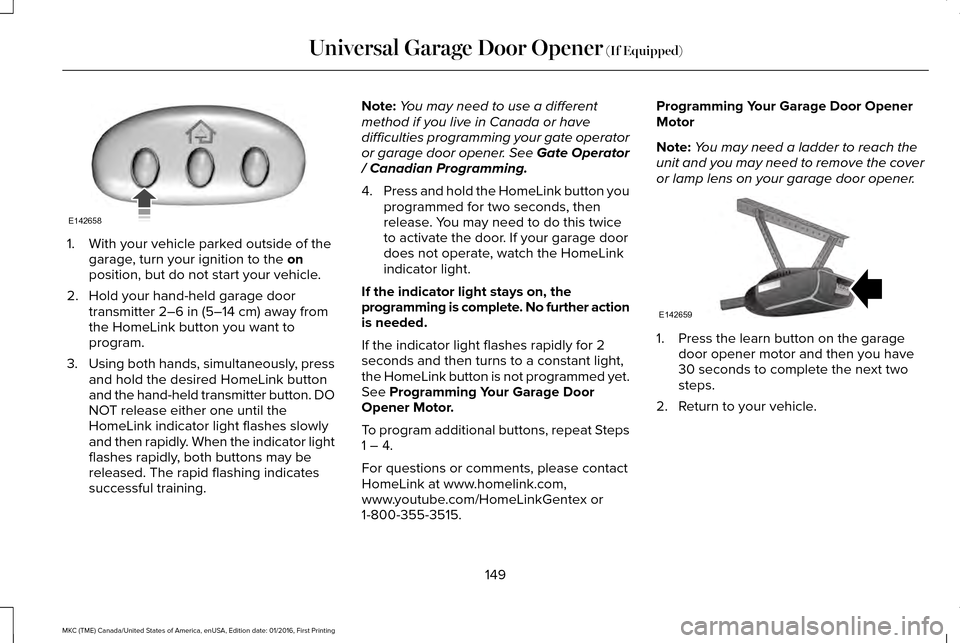 Universal Garage Door Opener (If Equipped)

E142658

1. With your vehicle parked outside of the garage, turn your ignition to the on position, but do not start your vehicle.

2. Hold your hand-held garage door transmitter 2–6 in (5–14 cm) away from the HomeLink button you want to program.

3. Using both hands, simultaneously, press and hold the desired HomeLink button and the hand-held transmitter button. DO NOT release either one until the HomeLink indicator light flashes slowly and then rapidly. When the indicator light flashes rapidly, both buttons may be released. The rapid flashing indicates successful training.

Note: You may need to use a different method if you live in Canada or have difficulties programming your gate operator or garage door opener. See Gate Operator / Canadian Programming.

4. Press and hold the HomeLink button you programmed for two seconds, then release. You may need to do this twice to activate the door. If your garage door does not operate, watch the HomeLink indicator light.

If the indicator light stays on, the programming is complete. No further action is needed.

If the indicator light flashes rapidly for 2 seconds and then turns to a constant light, the HomeLink button is not programmed yet. See Programming Your Garage Door Opener Motor.

To program additional buttons, repeat Steps 1 – 4.

For questions or comments, please contact HomeLink at www.homelink.com, www.youtube.com/HomeLinkGentex or 1-800-355-3515.

Programming Your Garage Door Opener Motor

Note: You may need a ladder to reach the unit and you may need to remove the cover or lamp lens on your garage door opener.

E142659

1. Press the learn button on the garage door opener motor and then you have 30 seconds to complete the next two steps.

2. Return to your vehicle.

149

MKC (TME) Canada/United States of America, enUSA, Edition date: 01/2016, First Printing

carmanualsonline.info