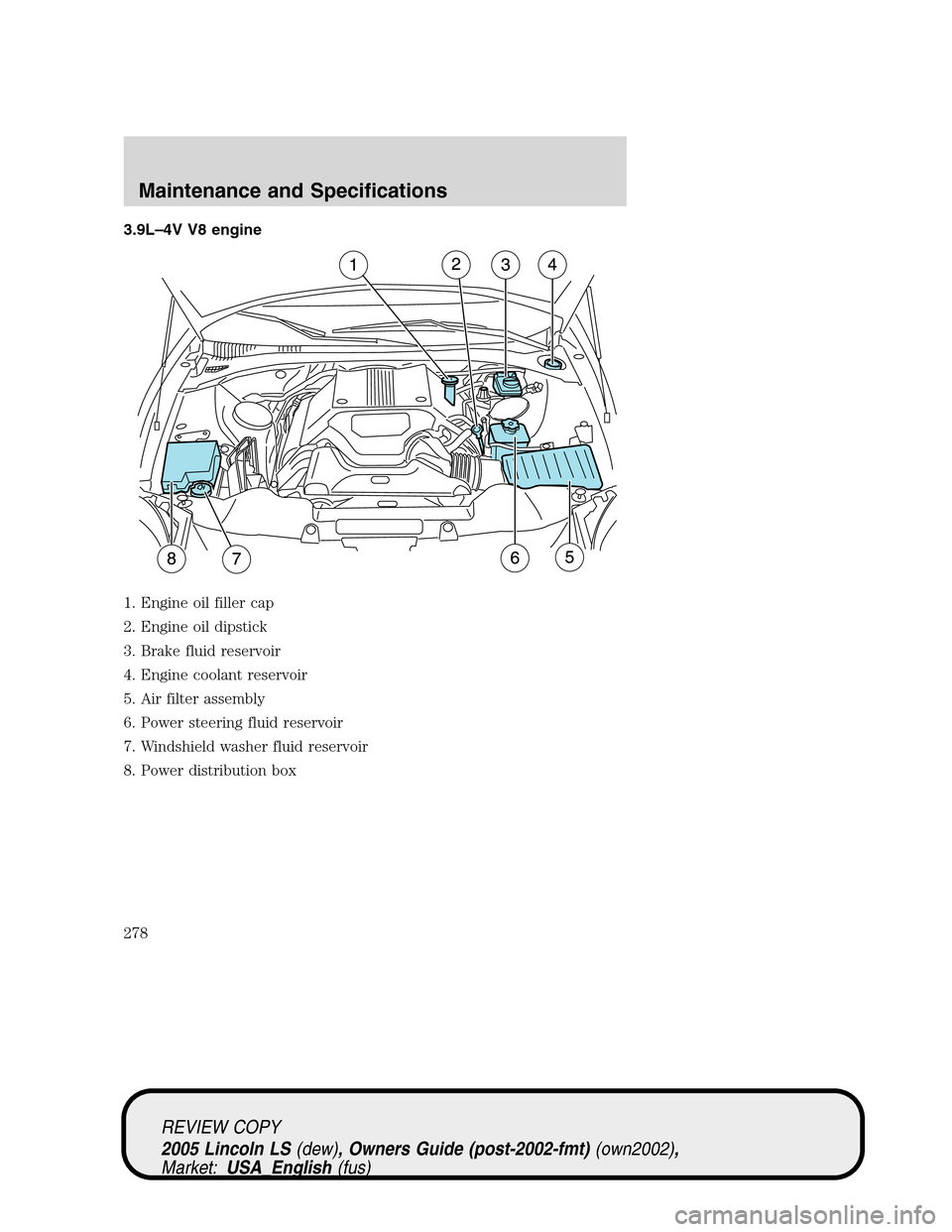 Maintenance and Specifications

3.9L–4V V8 engine

1 2 3 4

8 7 6 5

1. Engine oil filler cap

2. Engine oil dipstick

3. Brake fluid reservoir

4. Engine coolant reservoir

5. Air filter assembly

6. Power steering fluid reservoir

7. Windshield washer fluid reservoir

8. Power distribution box

278

REVIEW COPY
2005 Lincoln LS (dew), Owners Guide (post-2002-fmt) (own2002), Market: USA_English (fus)

carmanualsonline.info