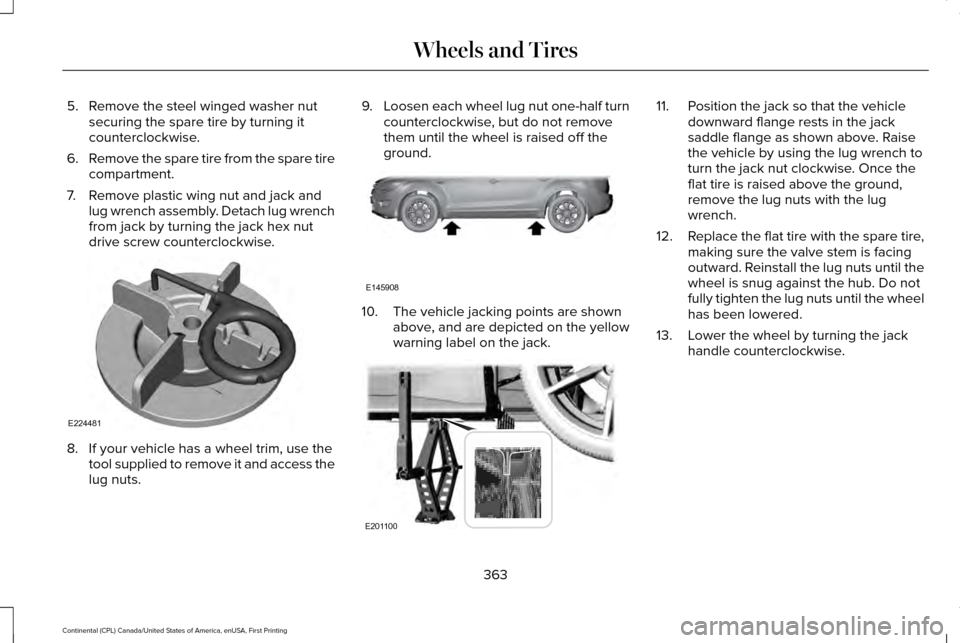 Wheels and Tires

5. Remove the steel winged washer nut securing the spare tire by turning it counterclockwise.

6. Remove the spare tire from the spare tire compartment.

7. Remove plastic wing nut and jack and lug wrench assembly. Detach lug wrench from jack by turning the jack hex nut drive screw counterclockwise.

E224481

8. If your vehicle has a wheel trim, use the tool supplied to remove it and access the lug nuts.

9. Loosen each wheel lug nut one-half turn counterclockwise, but do not remove them until the wheel is raised off the ground.

E145908

10. The vehicle jacking points are shown above, and are depicted on the yellow warning label on the jack.

E201100

11. Position the jack so that the vehicle downward flange rests in the jack saddle flange as shown above. Raise the vehicle by using the lug wrench to turn the jack nut clockwise. Once the flat tire is raised above the ground, remove the lug nuts with the lug wrench.

12. Replace the flat tire with the spare tire, making sure the valve stem is facing outward. Reinstall the lug nuts until the wheel is snug against the hub. Do not fully tighten the lug nuts until the wheel has been lowered.

13. Lower the wheel by turning the jack handle counterclockwise.

363

Continental (CPL) Canada/United States of America, enUSA, First Printing

carmanualsonline.info