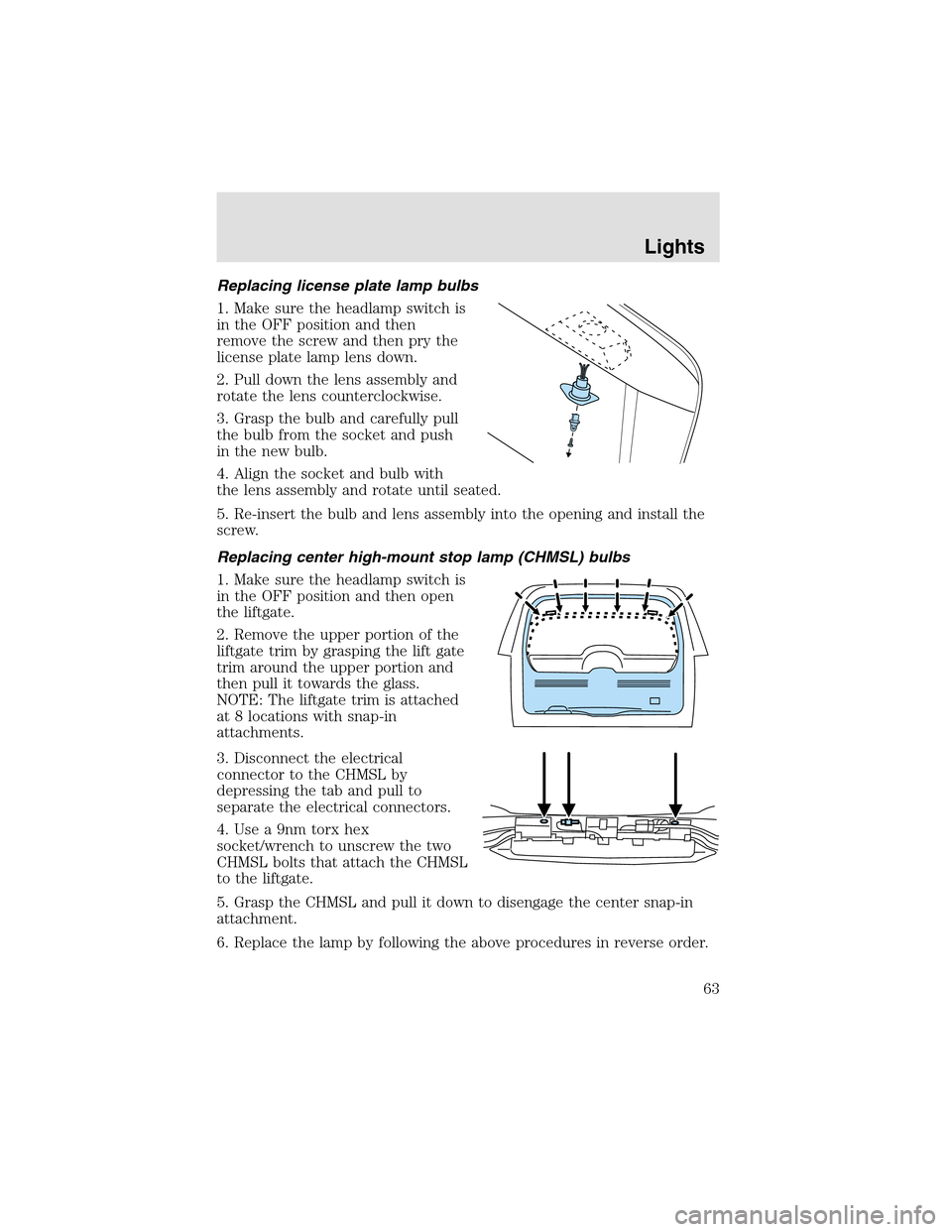 Lights

Replacing license plate lamp bulbs

1. Make sure the headlamp switch is in the OFF position and then remove the screw and then pry the license plate lamp lens down.

2. Pull down the lens assembly and rotate the lens counterclockwise.

3. Grasp the bulb and carefully pull the bulb from the socket and push in the new bulb.

4. Align the socket and bulb with the lens assembly and rotate until seated.

5. Re-insert the bulb and lens assembly into the opening and install the screw.

Replacing center high-mount stop lamp (CHMSL) bulbs

1. Make sure the headlamp switch is in the OFF position and then open the liftgate.

2. Remove the upper portion of the liftgate trim by grasping the lift gate trim around the upper portion and then pull it towards the glass. NOTE: The liftgate trim is attached at 8 locations with snap-in attachments.

3. Disconnect the electrical connector to the CHMSL by depressing the tab and pull to separate the electrical connectors.

4. Use a 9nm torx hex socket/wrench to unscrew the two CHMSL bolts that attach the CHMSL to the liftgate.

5. Grasp the CHMSL and pull it down to disengage the center snap-in attachment.

6. Replace the lamp by following the above procedures in reverse order.

63

carmanualsonline.info