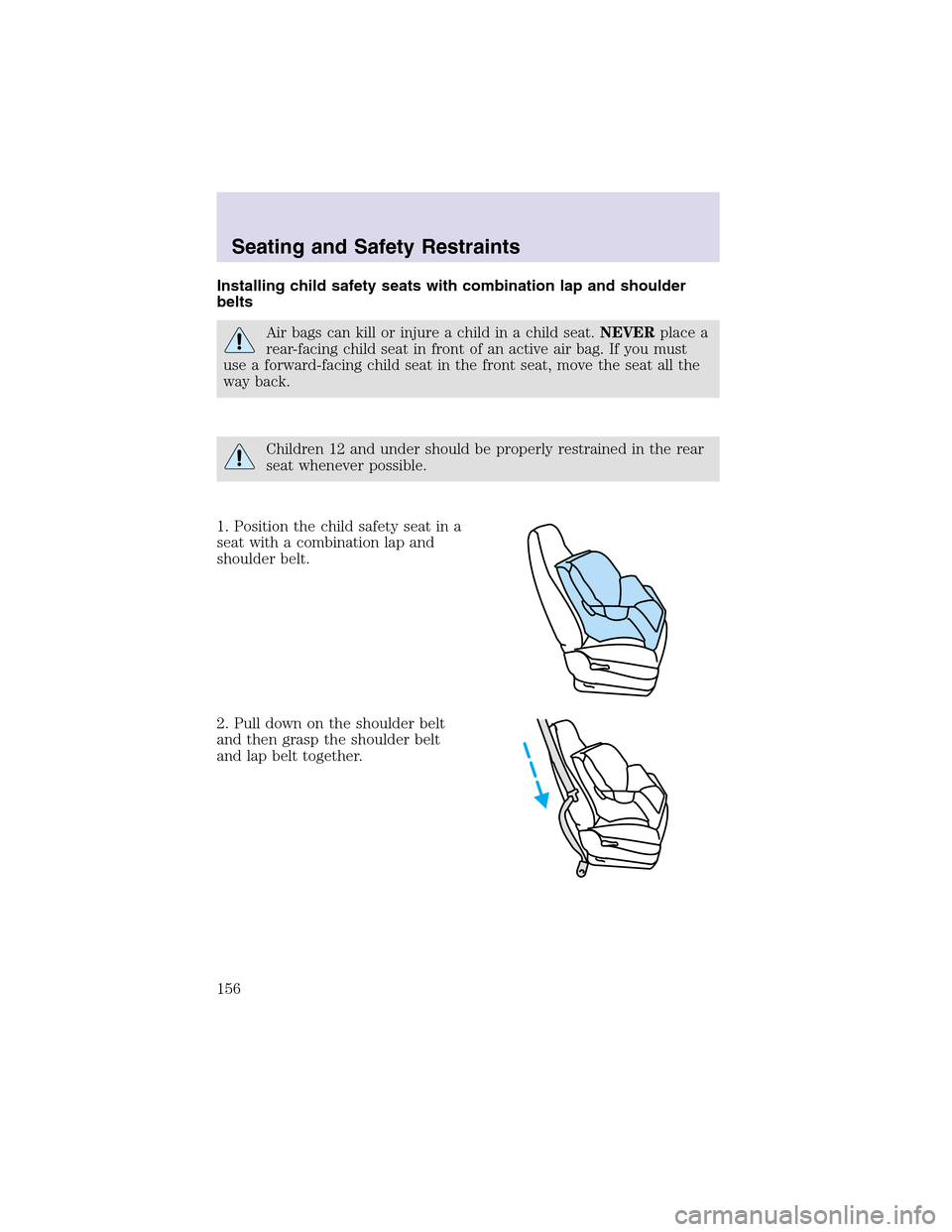 Seating and Safety Restraints

Installing child safety seats with combination lap and shoulder belts

Air bags can kill or injure a child in a child seat. NEVER place a rear-facing child seat in front of an active air bag. If you must use a forward-facing child seat in the front seat, move the seat all the way back.

Children 12 and under should be properly restrained in the rear seat whenever possible.

1. Position the child safety seat in a seat with a combination lap and shoulder belt.

2. Pull down on the shoulder belt and then grasp the shoulder belt and lap belt together.

156

carmanualsonline.info