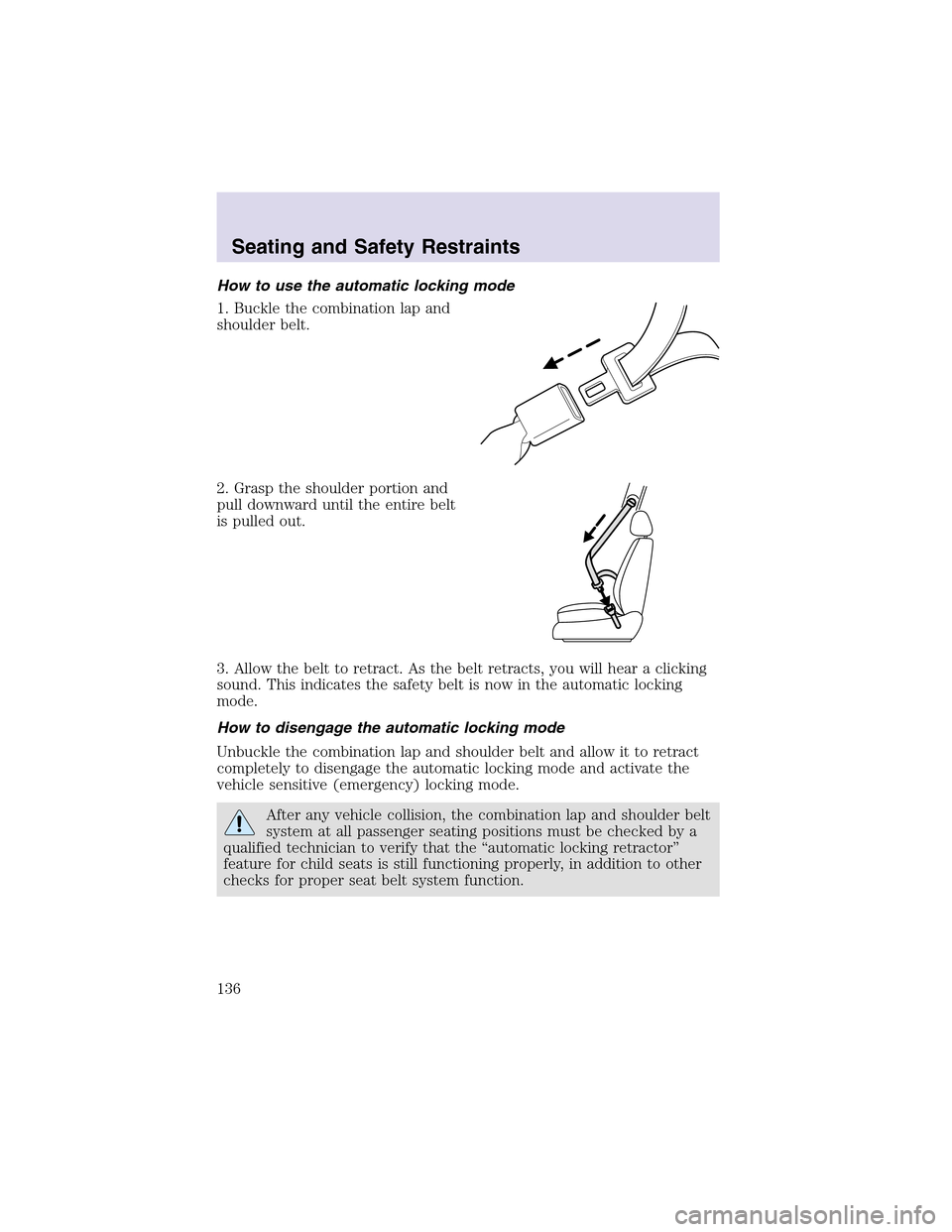 Seating and Safety Restraints

How to use the automatic locking mode

1. Buckle the combination lap and shoulder belt.

2. Grasp the shoulder portion and pull downward until the entire belt is pulled out.

3. Allow the belt to retract. As the belt retracts, you will hear a clicking sound. This indicates the safety belt is now in the automatic locking mode.

How to disengage the automatic locking mode

Unbuckle the combination lap and shoulder belt and allow it to retract completely to disengage the automatic locking mode and activate the vehicle sensitive (emergency) locking mode.

After any vehicle collision, the combination lap and shoulder belt system at all passenger seating positions must be checked by a qualified technician to verify that the “automatic locking retractor” feature for child seats is still functioning properly, in addition to other checks for proper seat belt system function.

136

carmanualsonline.info