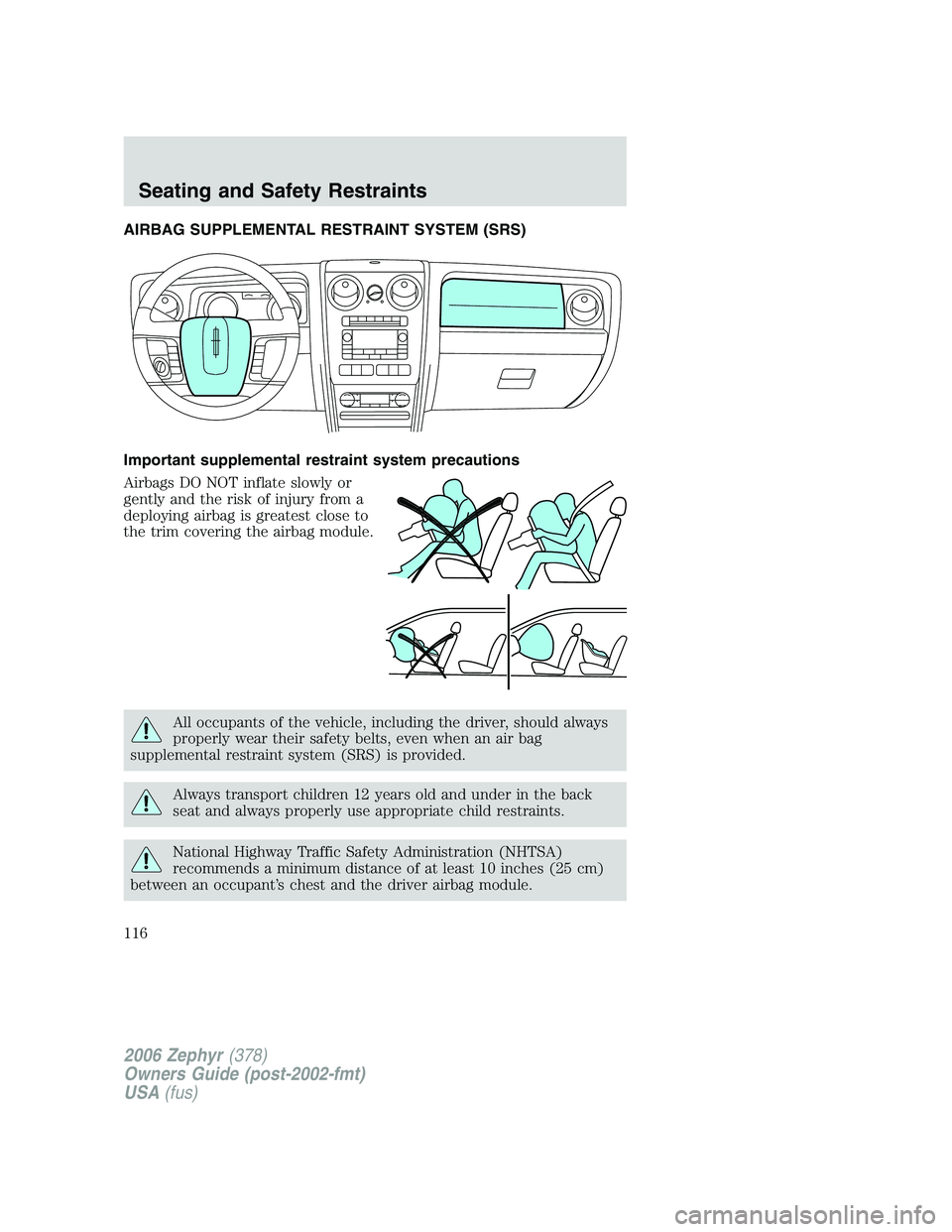 Seating and Safety Restraints

AIRBAG SUPPLEMENTAL RESTRAINT SYSTEM (SRS)

Important supplemental restraint system precautions

Airbags DO NOT inflate slowly or gently and the risk of injury from a deploying airbag is greatest close to the trim covering the airbag module.

All occupants of the vehicle, including the driver, should always properly wear their safety belts, even when an air bag supplemental restraint system (SRS) is provided.

Always transport children 12 years old and under in the back seat and always properly use appropriate child restraints.

National Highway Traffic Safety Administration (NHTSA) recommends a minimum distance of at least 10 inches (25 cm) between an occupant's chest and the driver airbag module.

116

2006 Zephyr (378)
Owners Guide (post-2002-fmt)
USA (fus)

carmanualsonline.info