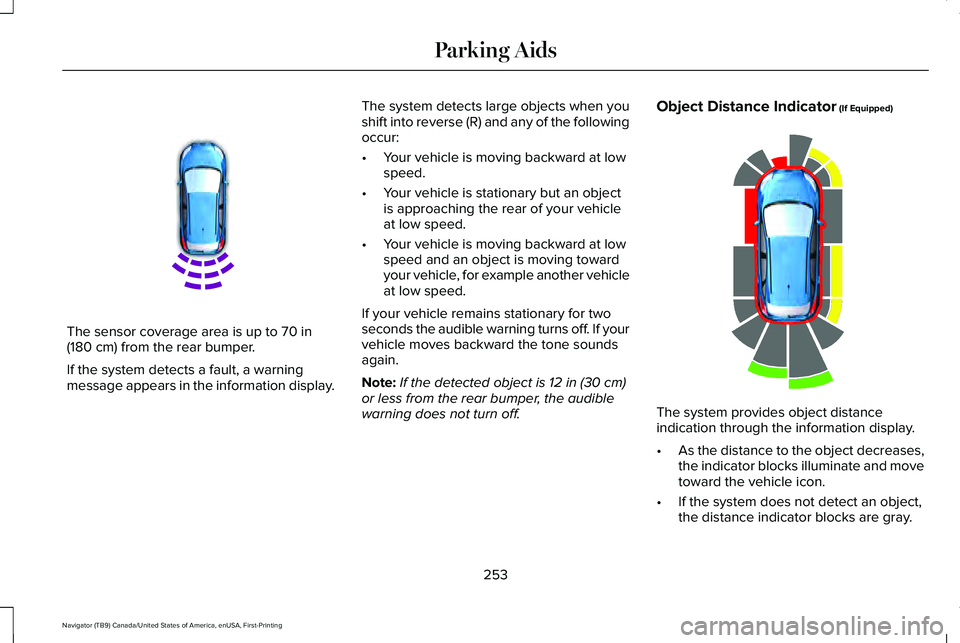 Parking Aids

The sensor coverage area is up to 70 in (180 cm) from the rear bumper.

If the system detects a fault, a warning message appears in the information display.

The system detects large objects when you shift into reverse (R) and any of the following occur:

• Your vehicle is moving backward at low speed.

• Your vehicle is stationary but an object is approaching the rear of your vehicle at low speed.

• Your vehicle is moving backward at low speed and an object is moving toward your vehicle, for example another vehicle at low speed.

If your vehicle remains stationary for two seconds the audible warning turns off. If your vehicle moves backward the tone sounds again.

Note: If the detected object is 12 in (30 cm) or less from the rear bumper, the audible warning does not turn off.

Object Distance Indicator (If Equipped)

The system provides object distance indication through the information display.

• As the distance to the object decreases, the indicator blocks illuminate and move toward the vehicle icon.

• If the system does not detect an object, the distance indicator blocks are gray.

253

Navigator (TB9) Canada/United States of America, enUSA, First-Printing

carmanualsonline.info