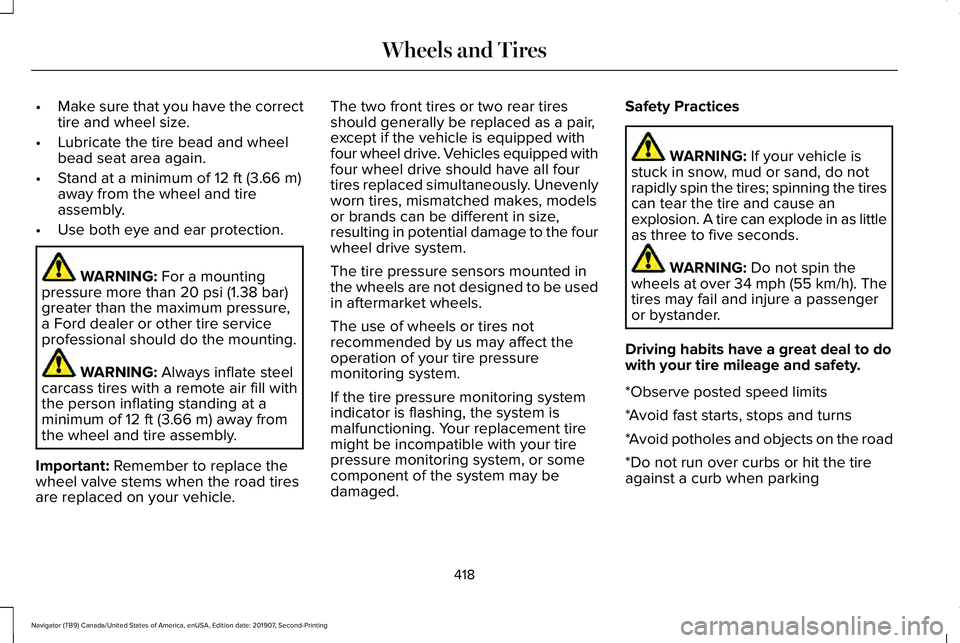 Wheels and Tires

• Make sure that you have the correct tire and wheel size.
• Lubricate the tire bead and wheel bead seat area again.
• Stand at a minimum of 12 ft (3.66 m) away from the wheel and tire assembly.
• Use both eye and ear protection.

WARNING: For a mounting pressure more than 20 psi (1.38 bar) greater than the maximum pressure, a Ford dealer or other tire service professional should do the mounting.

WARNING: Always inflate steel carcass tires with a remote air fill with the person inflating standing at a minimum of 12 ft (3.66 m) away from the wheel and tire assembly.

Important: Remember to replace the wheel valve stems when the road tires are replaced on your vehicle.

The two front tires or two rear tires should generally be replaced as a pair, except if the vehicle is equipped with four wheel drive. Vehicles equipped with four wheel drive should have all four tires replaced simultaneously. Unevenly worn tires, mismatched makes, models or brands can be different in size, resulting in potential damage to the four wheel drive system.

The tire pressure sensors mounted in the wheels are not designed to be used in aftermarket wheels.

The use of wheels or tires not recommended by us may affect the operation of your tire pressure monitoring system.

If the tire pressure monitoring system indicator is flashing, the system is malfunctioning. Your replacement tire might be incompatible with your tire pressure monitoring system, or some component of the system may be damaged.

Safety Practices

WARNING: If your vehicle is stuck in snow, mud or sand, do not rapidly spin the tires; spinning the tires can tear the tire and cause an explosion. A tire can explode in as little as three to five seconds.

WARNING: Do not spin the wheels at over 34 mph (55 km/h). The tires may fail and injure a passenger or bystander.

Driving habits have a great deal to do with your tire mileage and safety.

*Observe posted speed limits

*Avoid fast starts, stops and turns

*Avoid potholes and objects on the road

*Do not run over curbs or hit the tire against a curb when parking

418

Navigator (TB9) Canada/United States of America, enUSA, Edition date: 201907, Second-Printing

carmanualsonline.info