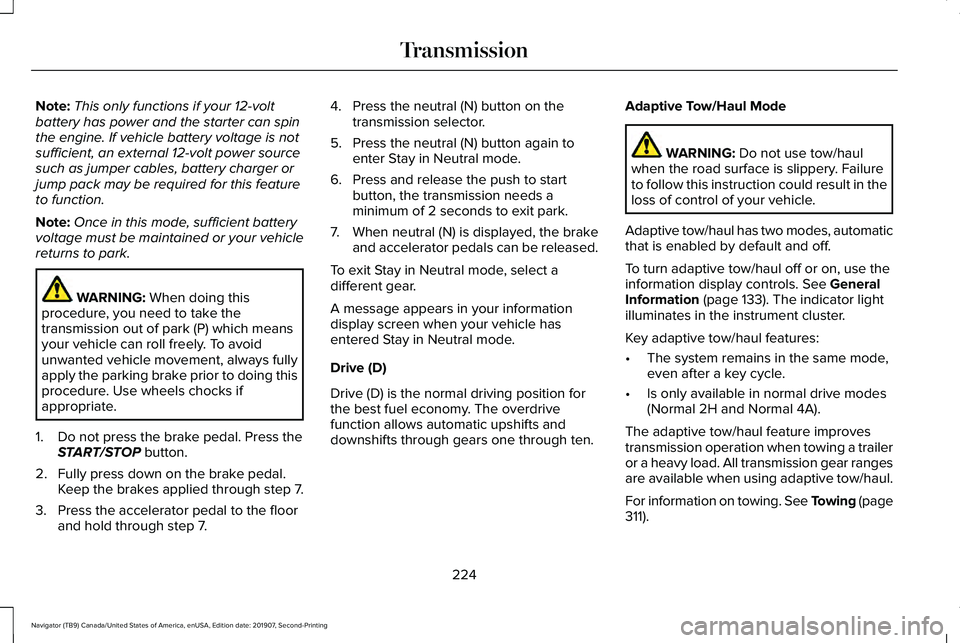 Transmission

Note: This only functions if your 12-volt battery has power and the starter can spin the engine. If vehicle battery voltage is not sufficient, an external 12-volt power source such as jumper cables, battery charger or jump pack may be required for this feature to function.

Note: Once in this mode, sufficient battery voltage must be maintained or your vehicle returns to park.

WARNING: When doing this procedure, you need to take the transmission out of park (P) which means your vehicle can roll freely. To avoid unwanted vehicle movement, always fully apply the parking brake prior to doing this procedure. Use wheels chocks if appropriate.

1. Do not press the brake pedal. Press the START/STOP button.
2. Fully press down on the brake pedal. Keep the brakes applied through step 7.
3. Press the accelerator pedal to the floor and hold through step 7.
4. Press the neutral (N) button on the transmission selector.
5. Press the neutral (N) button again to enter Stay in Neutral mode.
6. Press and release the push to start button, the transmission needs a minimum of 2 seconds to exit park.
7. When neutral (N) is displayed, the brake and accelerator pedals can be released.

To exit Stay in Neutral mode, select a different gear.

A message appears in your information display screen when your vehicle has entered Stay in Neutral mode.

Drive (D)

Drive (D) is the normal driving position for the best fuel economy. The overdrive function allows automatic upshifts and downshifts through gears one through ten.

Adaptive Tow/Haul Mode

WARNING: Do not use tow/haul when the road surface is slippery. Failure to follow this instruction could result in the loss of control of your vehicle.

Adaptive tow/haul has two modes, automatic that is enabled by default and off.

To turn adaptive tow/haul off or on, use the information display controls. See General Information (page 133). The indicator light illuminates in the instrument cluster.

Key adaptive tow/haul features:

• The system remains in the same mode, even after a key cycle.
• Is only available in normal drive modes (Normal 2H and Normal 4A).

The adaptive tow/haul feature improves transmission operation when towing a trailer or a heavy load. All transmission gear ranges are available when using adaptive tow/haul.

For information on towing. See Towing (page 311).

224

Navigator (TB9) Canada/United States of America, enUSA, Edition date: 201907, Second-Printing

carmanualsonline.info