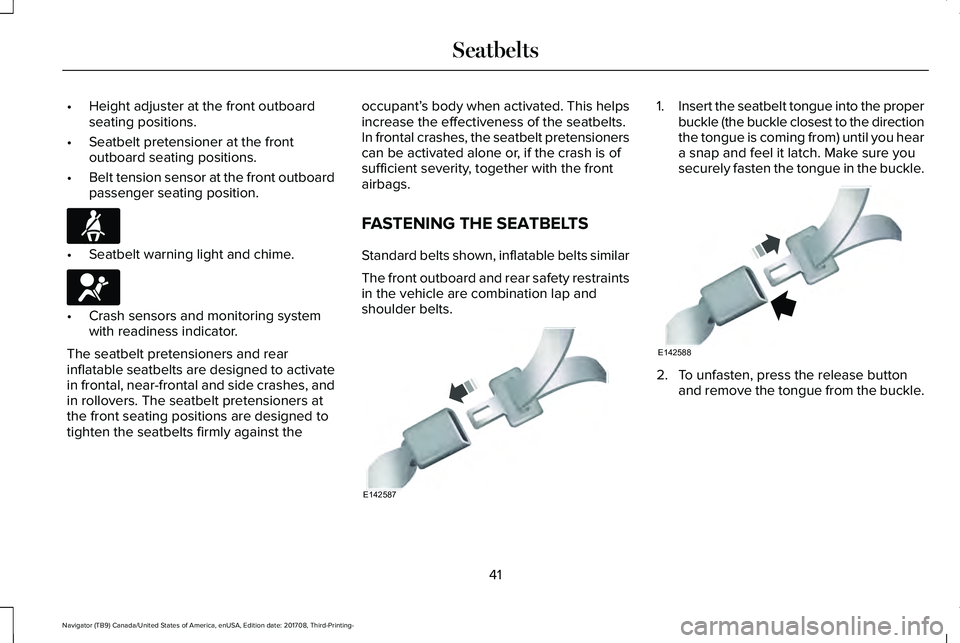 Seatbelts

• Height adjuster at the front outboard seating positions.

• Seatbelt pretensioner at the front outboard seating positions.

• Belt tension sensor at the front outboard passenger seating position.

• Seatbelt warning light and chime.

• Crash sensors and monitoring system with readiness indicator.

The seatbelt pretensioners and rear inflatable seatbelts are designed to activate in frontal, near-frontal and side crashes, and in rollovers. The seatbelt pretensioners at the front seating positions are designed to tighten the seatbelts firmly against the occupant's body when activated. This helps increase the effectiveness of the seatbelts. In frontal crashes, the seatbelt pretensioners can be activated alone or, if the crash is of sufficient severity, together with the front airbags.

FASTENING THE SEATBELTS

Standard belts shown, inflatable belts similar

The front outboard and rear safety restraints in the vehicle are combination lap and shoulder belts.

E142587

1. Insert the seatbelt tongue into the proper buckle (the buckle closest to the direction the tongue is coming from) until you hear a snap and feel it latch. Make sure you securely fasten the tongue in the buckle.

E142588

2. To unfasten, press the release button and remove the tongue from the buckle.

41

Navigator (TB9) Canada/United States of America, enUSA, Edition date: 201708, Third-Printing-

carmanualsonline.info