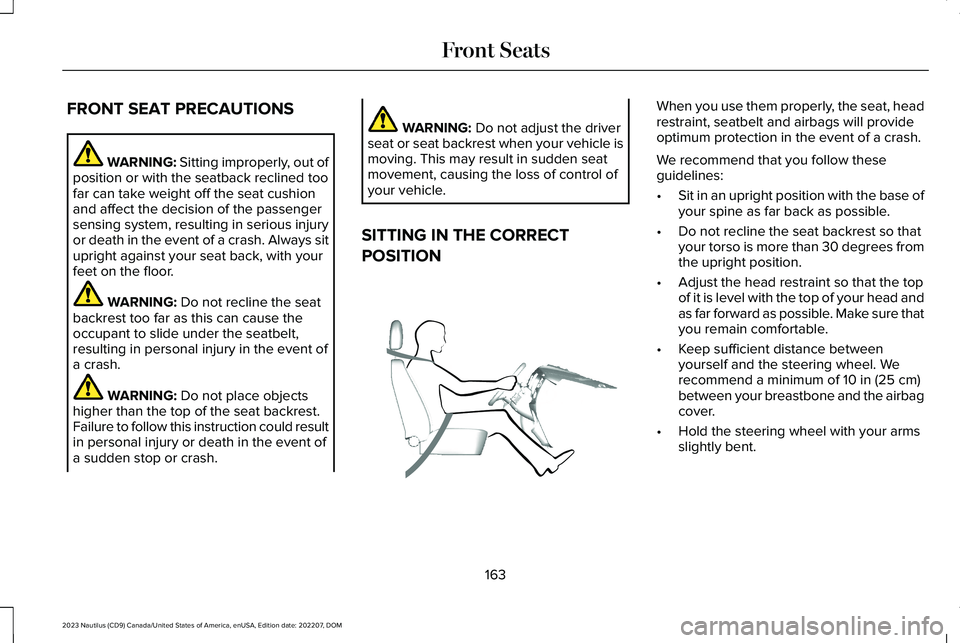 Front Seats

FRONT SEAT PRECAUTIONS

WARNING: Sitting improperly, out of position or with the seatback reclined too far can take weight off the seat cushion and affect the decision of the passenger sensing system, resulting in serious injury or death in the event of a crash. Always sit upright against your seat back, with your feet on the floor.

WARNING: Do not recline the seat backrest too far as this can cause the occupant to slide under the seatbelt, resulting in personal injury in the event of a crash.

WARNING: Do not place objects higher than the top of the seat backrest. Failure to follow this instruction could result in personal injury or death in the event of a sudden stop or crash.

WARNING: Do not adjust the driver seat or seat backrest when your vehicle is moving. This may result in sudden seat movement, causing the loss of control of your vehicle.

SITTING IN THE CORRECT POSITION

When you use them properly, the seat, head restraint, seatbelt and airbags will provide optimum protection in the event of a crash.

We recommend that you follow these guidelines:

• Sit in an upright position with the base of your spine as far back as possible.

• Do not recline the seat backrest so that your torso is more than 30 degrees from the upright position.

• Adjust the head restraint so that the top of it is level with the top of your head and as far forward as possible. Make sure that you remain comfortable.

• Keep sufficient distance between yourself and the steering wheel. We recommend a minimum of 10 in (25 cm) between your breastbone and the airbag cover.

• Hold the steering wheel with your arms slightly bent.

163

2023 Nautilus (CD9) Canada/United States of America, enUSA, Edition date: 202207, DOM

carmanualsonline.info