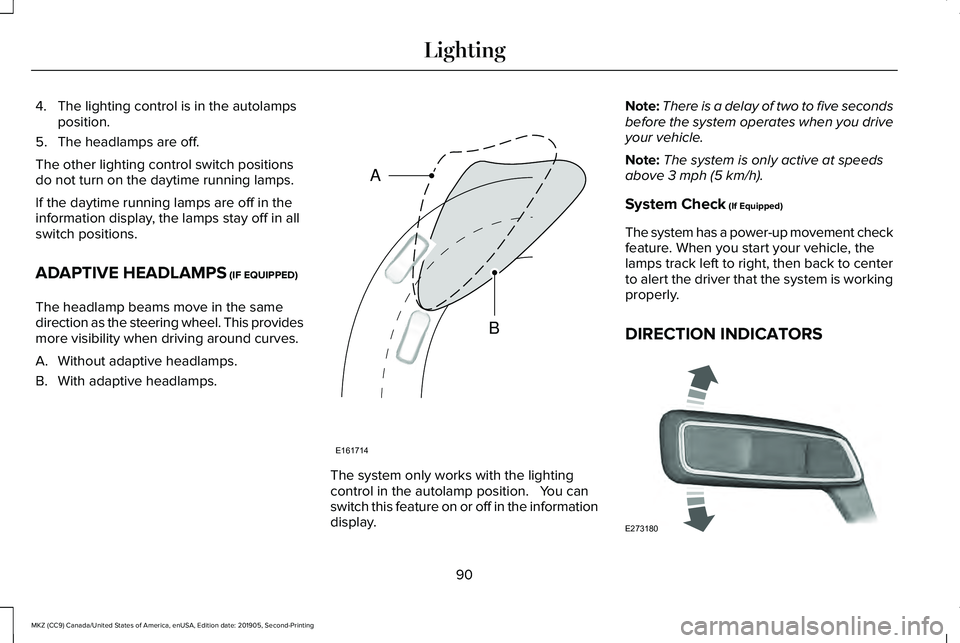 Lighting

4. The lighting control is in the autolamps position.

5. The headlamps are off.

The other lighting control switch positions do not turn on the daytime running lamps.

If the daytime running lamps are off in the information display, the lamps stay off in all switch positions.

ADAPTIVE HEADLAMPS (IF EQUIPPED)

The headlamp beams move in the same direction as the steering wheel. This provides more visibility when driving around curves.

A. Without adaptive headlamps.

B. With adaptive headlamps.

A

B

E161714

The system only works with the lighting control in the autolamp position. You can switch this feature on or off in the information display.

Note: There is a delay of two to five seconds before the system operates when you drive your vehicle.

Note: The system is only active at speeds above 3 mph (5 km/h).

System Check (If Equipped)

The system has a power-up movement check feature. When you start your vehicle, the lamps track left to right, then back to center to alert the driver that the system is working properly.

DIRECTION INDICATORS

E273180

90

MKZ (CC9) Canada/United States of America, enUSA, Edition date: 201905, Second-Printing

carmanualsonline.info