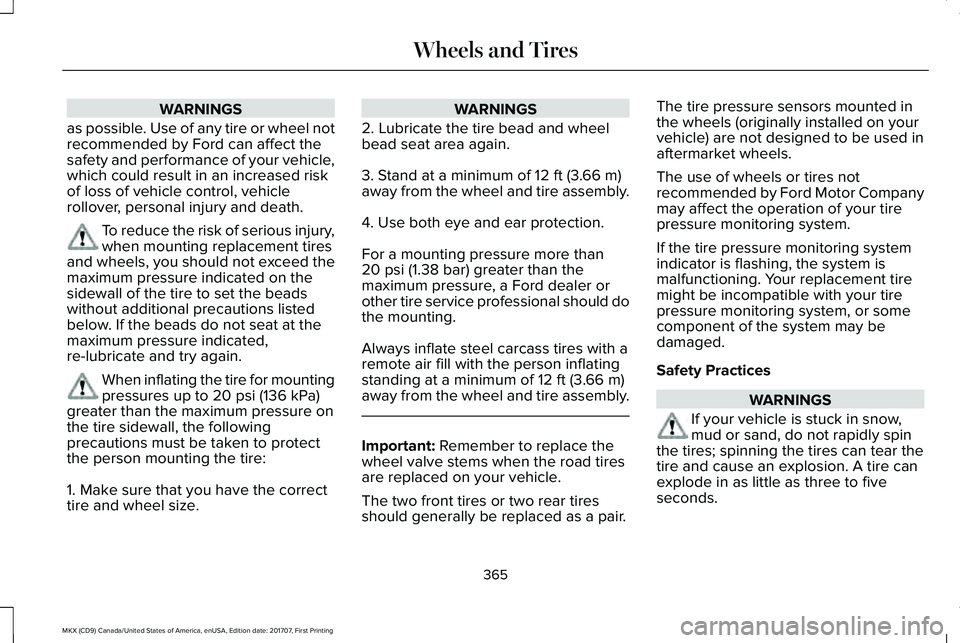 Wheels and Tires

WARNINGS

as possible. Use of any tire or wheel not recommended by Ford can affect the safety and performance of your vehicle, which could result in an increased risk of loss of vehicle control, vehicle rollover, personal injury and death.

To reduce the risk of serious injury, when mounting replacement tires and wheels, you should not exceed the maximum pressure indicated on the sidewall of the tire to set the beads without additional precautions listed below. If the beads do not seat at the maximum pressure indicated, re-lubricate and try again.

When inflating the tire for mounting pressures up to 20 psi (136 kPa) greater than the maximum pressure on the tire sidewall, the following precautions must be taken to protect the person mounting the tire:

1. Make sure that you have the correct tire and wheel size.

WARNINGS

2. Lubricate the tire bead and wheel bead seat area again.

3. Stand at a minimum of 12 ft (3.66 m) away from the wheel and tire assembly.

4. Use both eye and ear protection.

For a mounting pressure more than 20 psi (1.38 bar) greater than the maximum pressure, a Ford dealer or other tire service professional should do the mounting.

Always inflate steel carcass tires with a remote air fill with the person inflating standing at a minimum of 12 ft (3.66 m) away from the wheel and tire assembly.

Important: Remember to replace the wheel valve stems when the road tires are replaced on your vehicle.

The two front tires or two rear tires should generally be replaced as a pair.

The tire pressure sensors mounted in the wheels (originally installed on your vehicle) are not designed to be used in aftermarket wheels.

The use of wheels or tires not recommended by Ford Motor Company may affect the operation of your tire pressure monitoring system.

If the tire pressure monitoring system indicator is flashing, the system is malfunctioning. Your replacement tire might be incompatible with your tire pressure monitoring system, or some component of the system may be damaged.

Safety Practices

WARNINGS

If your vehicle is stuck in snow, mud or sand, do not rapidly spin the tires; spinning the tires can tear the tire and cause an explosion. A tire can explode in as little as three to five seconds.

365

MKX (CD9) Canada/United States of America, enUSA, Edition date: 201707, First Printing

carmanualsonline.info