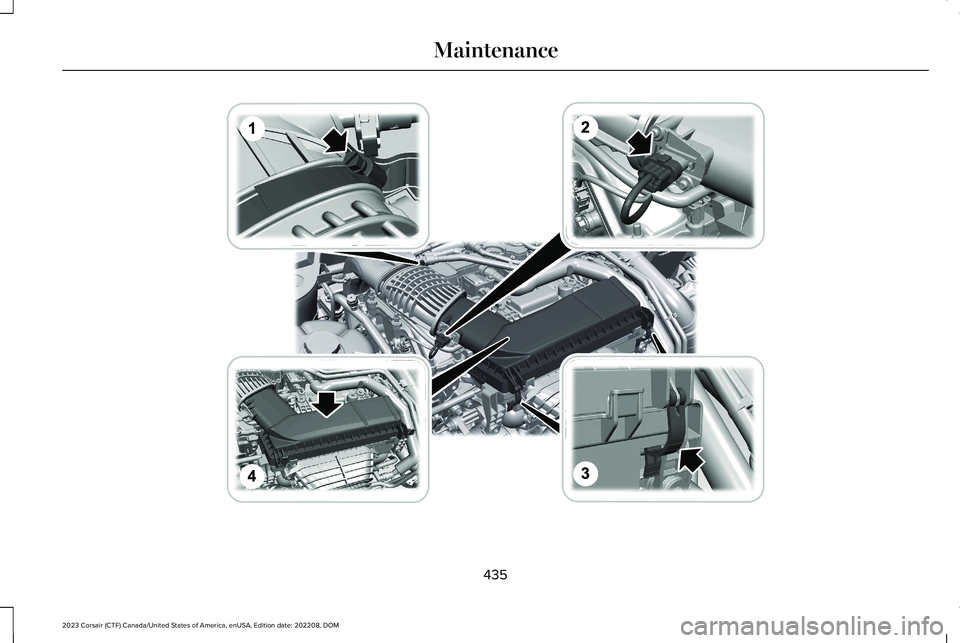 Maintenance

1

2

4

3

435

2023 Corsair (CTF) Canada/United States of America, enUSA, Edition date: 202208, DOM

carmanualsonline.info