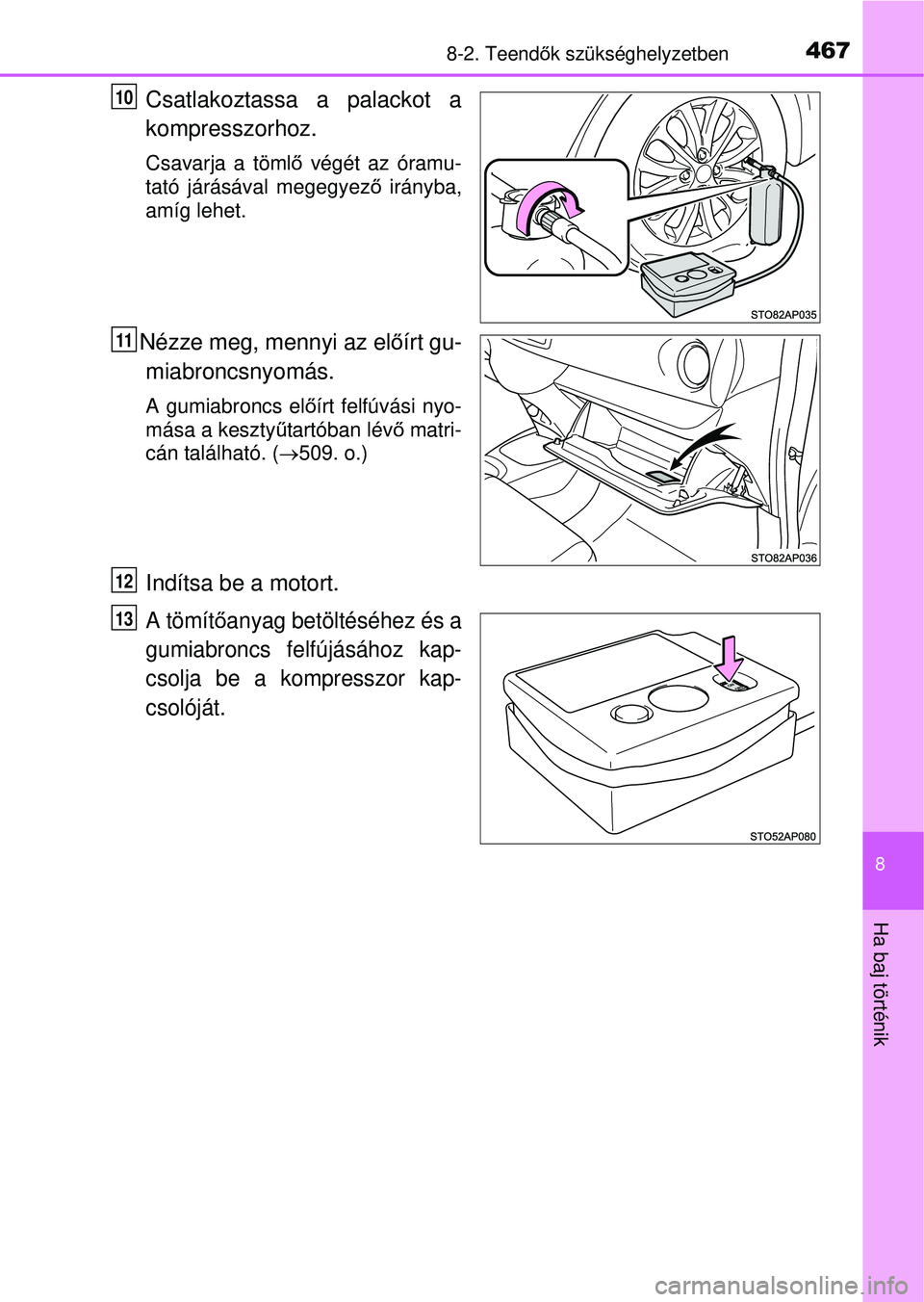 8-2. Teendők szükséghelyzetben

467

10 Csatlakoztassa a palackot a kompresszorhoz.

Csavarja a tömlő végét az óramutató járásával megegyező irányba, amíg lehet.

STO82AP035

11 Nézze meg, mennyi az előírt gumiabroncsnyomás.

A gumiabroncs előírt felfúvási nyomása a kesztyűtartóban lévő matricán található. ($\rightarrow$509. o.)

STO82AP036

12 Indítsa be a motort.

13 A tömítőanyag betöltéséhez és a gumiabroncs felfújásához kapcsolja be a kompresszor kapcsolóját.

STO52AP080

8

Ha baj történik

carmanualsonline.info