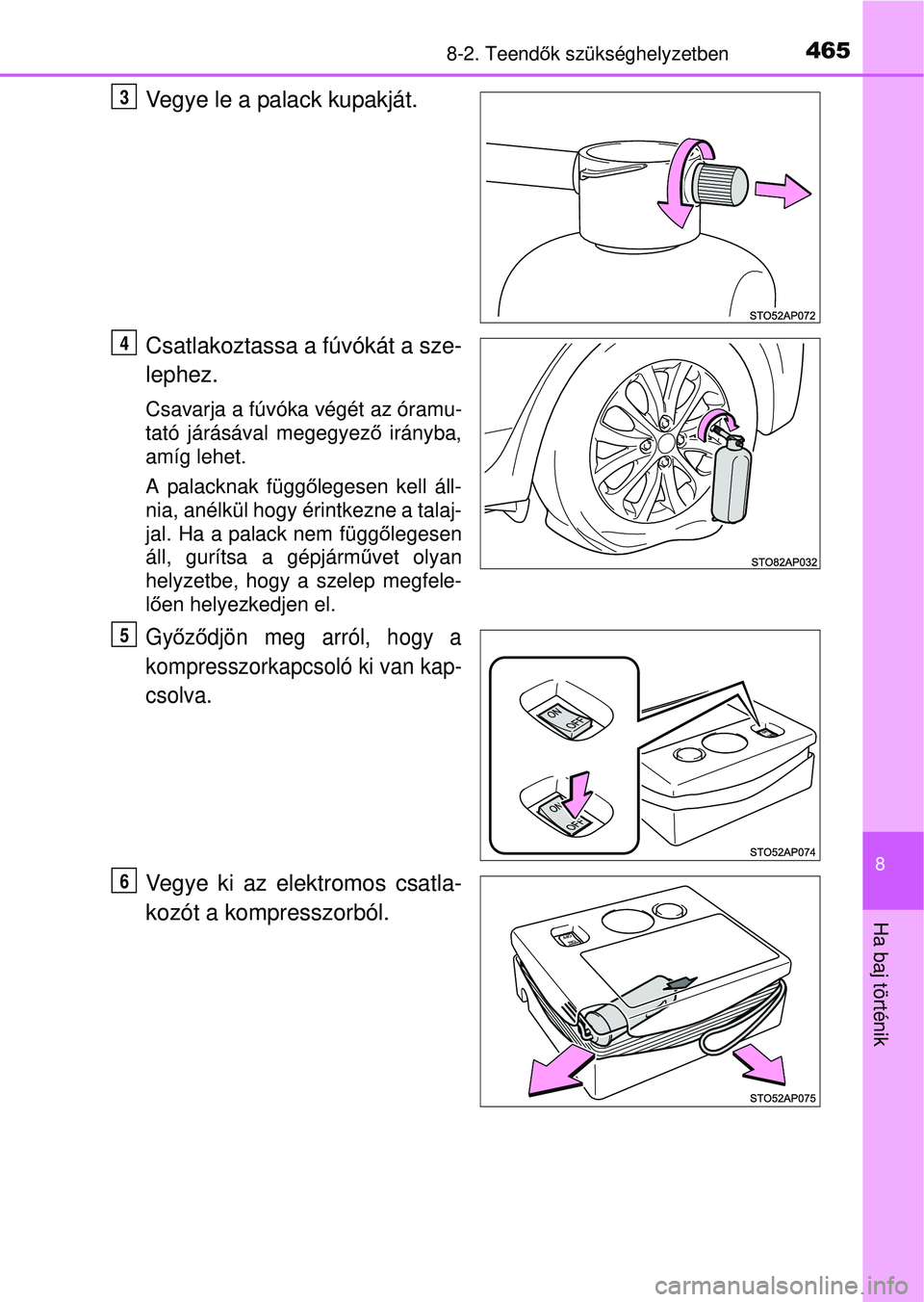 8-2. Teendők szükséghelyzetben

465

3

Vegye le a palack kupakját.

STO52AP072

4

Csatlakoztassa a fúvókát a szelephez.

Csavarja a fúvóka végét az óramutató járásával megegyező irányba, amíg lehet.

A palacknak függőlegesen kell állnia, anélkül hogy érintkezne a talajjal. Ha a palack nem függőlegesen áll, gurítsa a gépjárművet olyan helyzetbe, hogy a szelep megfelelően helyezkedjen el.

STO82AP032

5

Győződjön meg arról, hogy a kompresszorkapcsoló ki van kapcsolva.

ON
OFF
ON
OFF

STO52AP074

6

Vegye ki az elektromos csatlakozót a kompresszorból.

STO52AP075

8

Ha baj történik

carmanualsonline.info