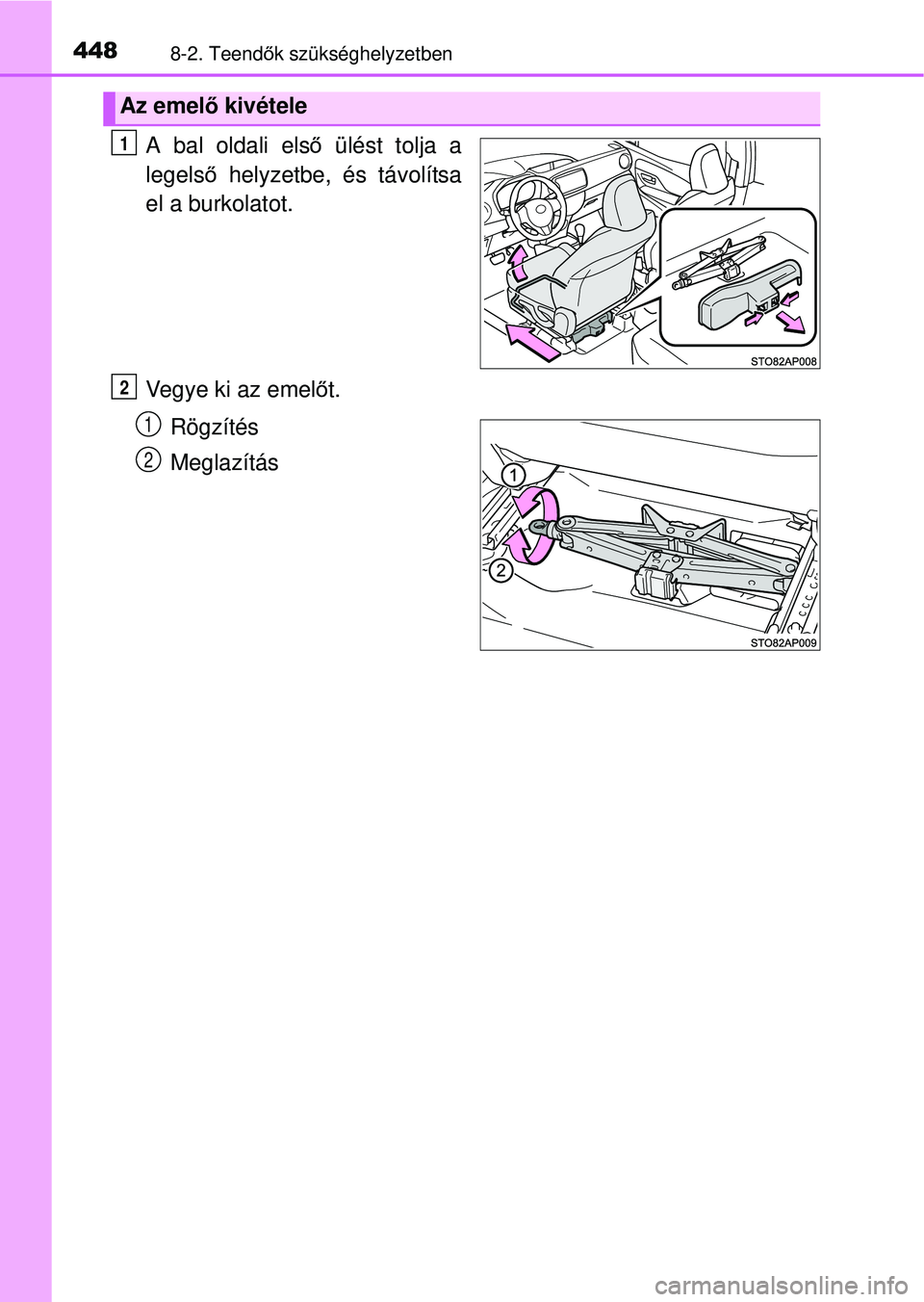 448 8-2. Teendők szükséghelyzetben

Az emelő kivétele

1 A bal oldali első ülést tolja a legelső helyzetbe, és távolítsa el a burkolatot.

STO82AP008

2 Vegye ki az emelőt.

1 Rögzítés

2 Meglazítás

1

2

STO82AP009

carmanualsonline.info