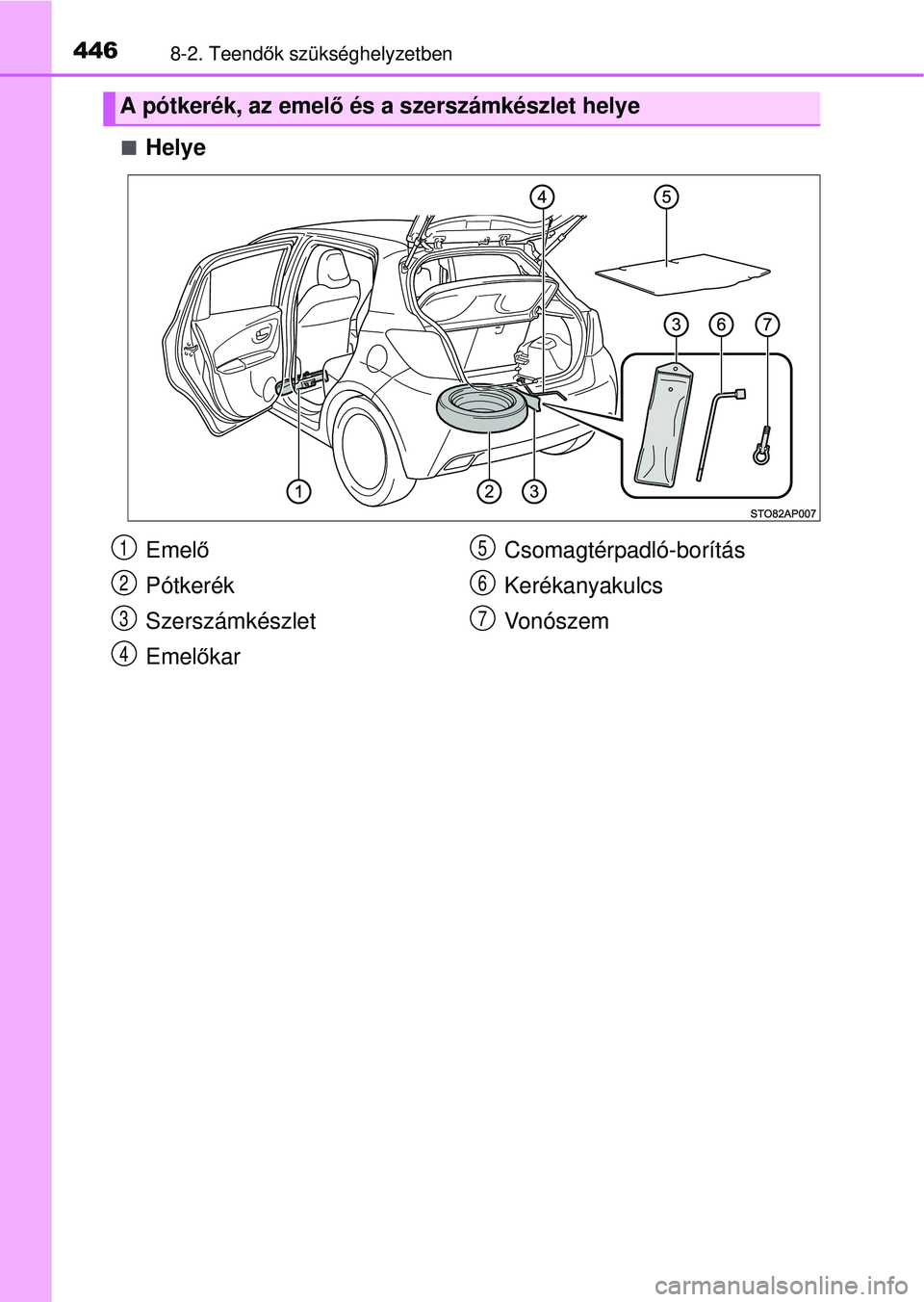 446 8-2. Teendők szükséghelyzetben

A pótkerék, az emelő és a szerszámkészlet helye

■ Helye

4 5 3 6 7 1 2 3

STO82AP007

1 Emelő
2 Pótkerék
3 Szerszámkészlet
4 Emelőkar

5 Csomagtérpadló-borítás
6 Kerékanyakulcs
7 Vonószem

carmanualsonline.info