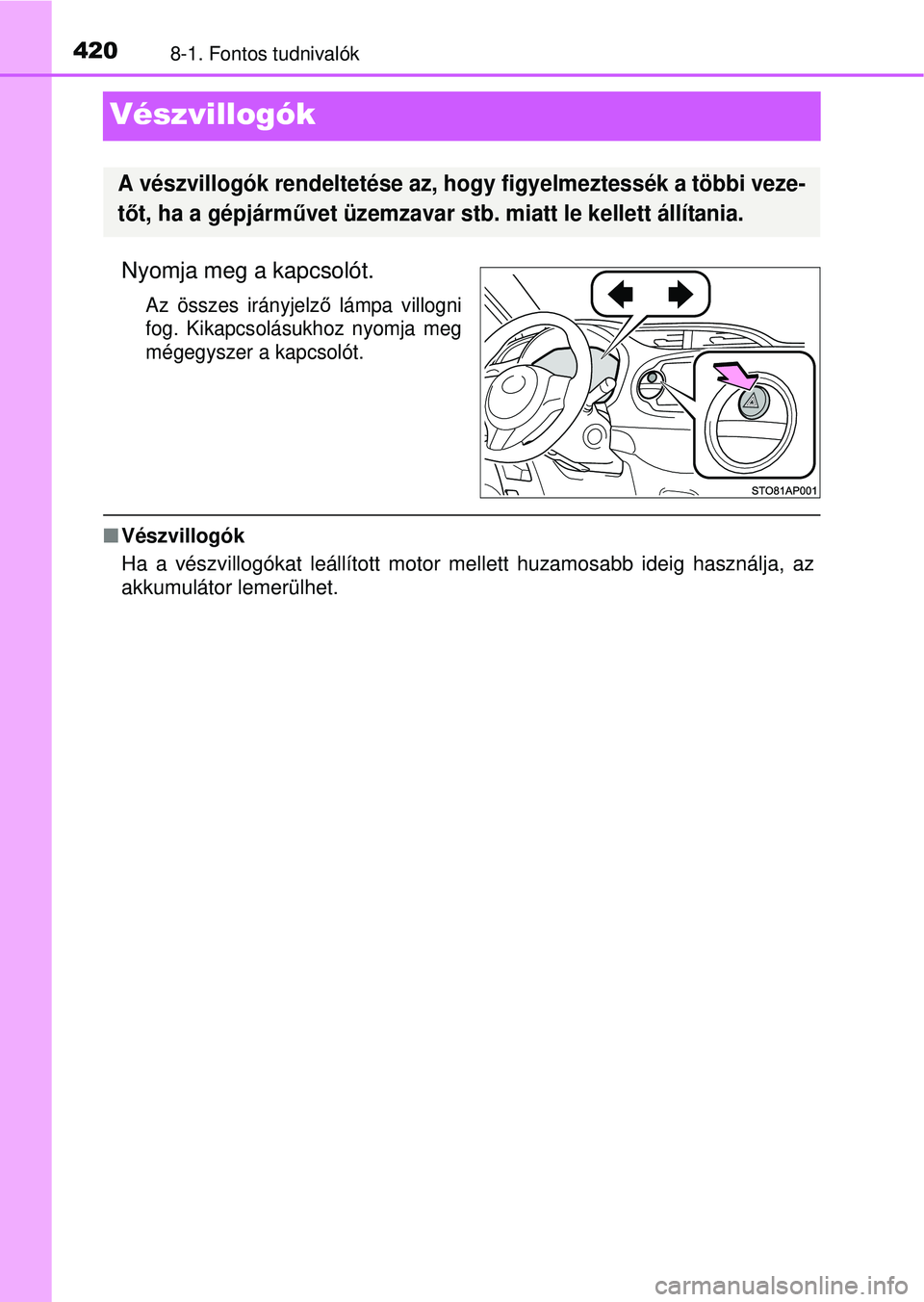 420 8-1. Fontos tudnivalók

Vészvillogók

A vészvillogók rendeltetése az, hogy figyelmeztessék a többi vezetőt, ha a gépjárművet üzemzavar stb. miatt le kellett állítania.

Nyomja meg a kapcsolót.

Az összes irányjelző lámpa villogni fog. Kikapcsolásukhoz nyomja meg mégegyszer a kapcsolót.

STO81AP001

■ Vészvillogók

Ha a vészvillogókat leállított motor mellett huzamosabb ideig használja, az akkumulátor lemerülhet.

carmanualsonline.info