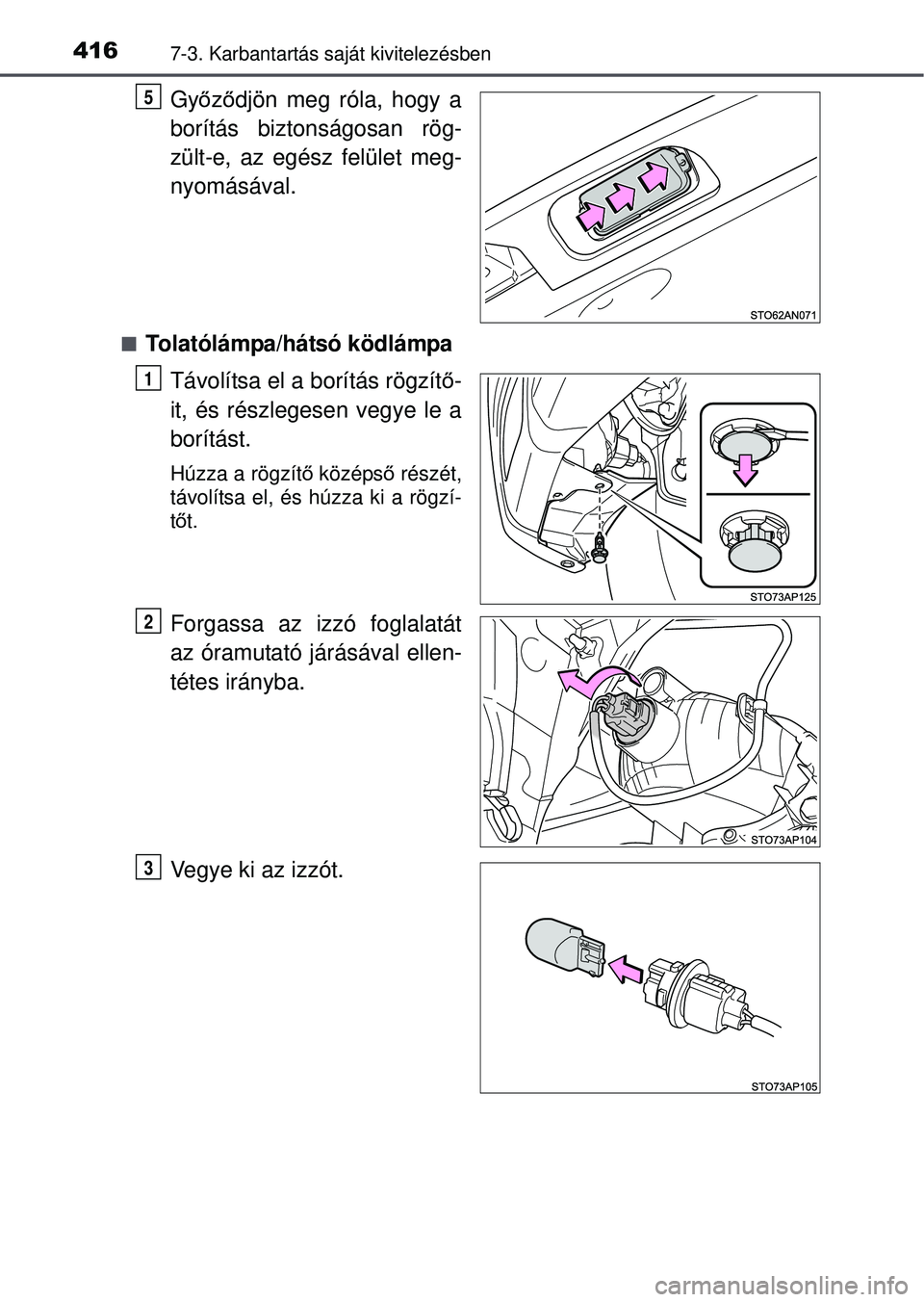 416 7-3. Karbantartás saját kivitelezésben

5 Győződjön meg róla, hogy a borítás biztonságosan rögzült-e, az egész felület megnyomásával.

STO62AN071

■ Tolatólámpa/hátsó ködlámpa

1 Távolítsa el a borítás rögzítőit, és részlegesen vegye le a borítást.

Húzza a rögzítő középső részét, távolítsa el, és húzza ki a rögzítőt.

STO73AP125

2 Forgassa az izzó foglalatát az óramutató járásával ellentétes irányba.

STO73AP104

3 Vegye ki az izzót.

STO73AP105

carmanualsonline.info