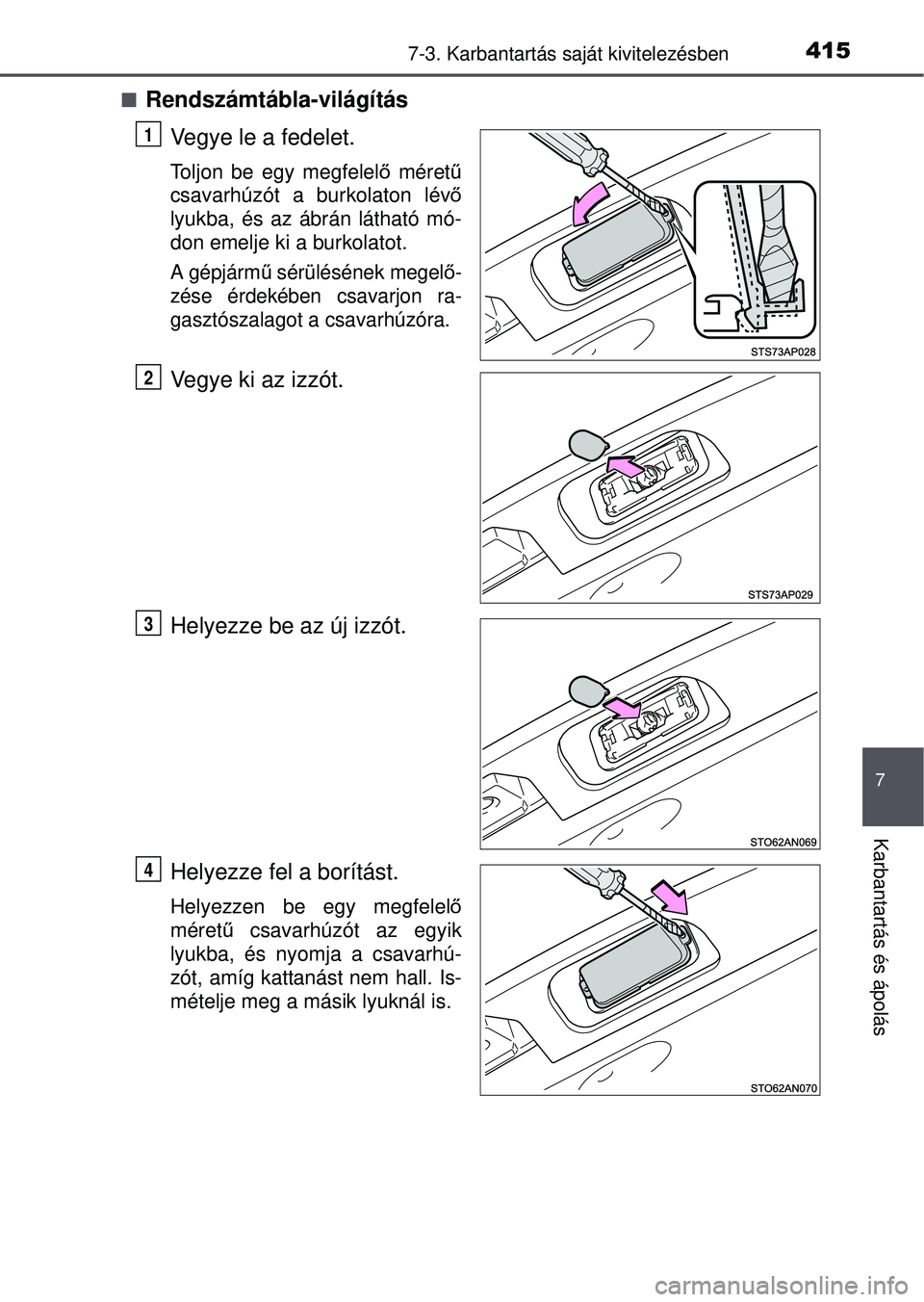 7-3. Karbantartás saját kivitelezésben

415

■ Rendszámtábla-világítás

1 Vegye le a fedelet.

Toljon be egy megfelelő méretű csavarhúzót a burkolaton lévő lyukba, és az ábrán látható módon emelje ki a burkolatot.

A gépjármű sérülésének megelőzése érdekében csavarjon ragasztószalagot a csavarhúzóra.

STS73AP028

2 Vegye ki az izzót.

STS73AP029

3 Helyezze be az új izzót.

STO62AN069

4 Helyezze fel a borítást.

Helyezzen be egy megfelelő méretű csavarhúzót az egyik lyukba, és nyomja a csavarhúzót, amíg kattanást nem hall. Ismételje meg a másik lyuknál is.

STO62AN070

7

Karbantartás és ápolás

carmanualsonline.info