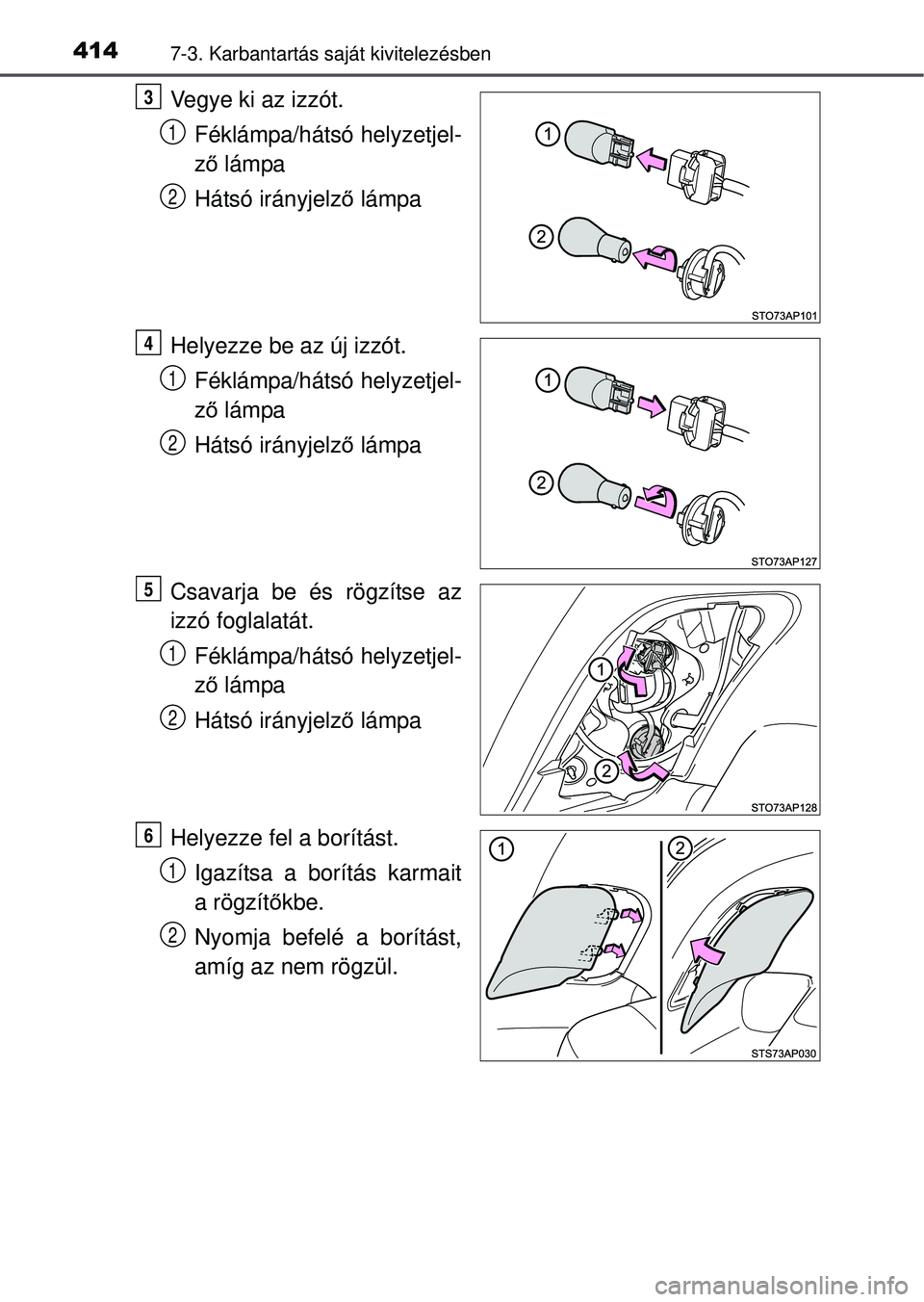 414 7-3. Karbantartás saját kivitelezésben

3 Vegye ki az izzót.

1 Féklámpa/hátsó helyzetjelző lámpa

2 Hátsó irányjelző lámpa

1

2

STO73AP101

4 Helyezze be az új izzót.

1 Féklámpa/hátsó helyzetjelző lámpa

2 Hátsó irányjelző lámpa

1

2

STO73AP127

5 Csavarja be és rögzítse az izzó foglalatát.

1 Féklámpa/hátsó helyzetjelző lámpa

2 Hátsó irányjelző lámpa

1

2

STO73AP128

6 Helyezze fel a borítást.

1 Igazítsa a borítás karmait a rögzítőkbe.

2 Nyomja befelé a borítást, amíg az nem rögzül.

1

2

STS73AP030

carmanualsonline.info