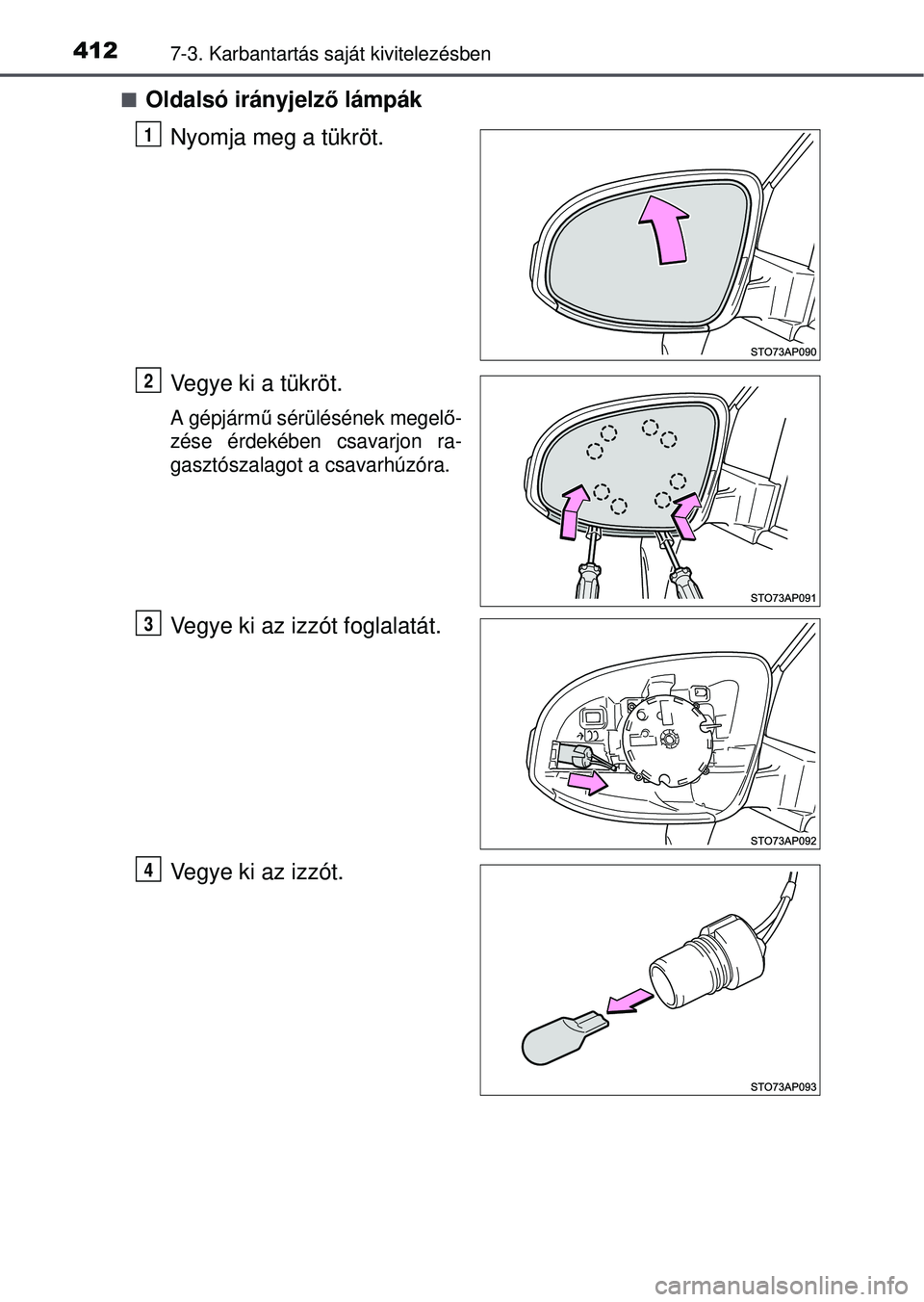 412 7-3. Karbantartás saját kivitelezésben

■ Oldalsó irányjelző lámpák

1 Nyomja meg a tükröt.

STO73AP090

2 Vegye ki a tükröt.

A gépjármű sérülésének megelőzése érdekében csavarjon ragasztószalagot a csavarhúzóra.

STO73AP091

3 Vegye ki az izzót foglalatát.

STO73AP092

4 Vegye ki az izzót.

STO73AP093

carmanualsonline.info