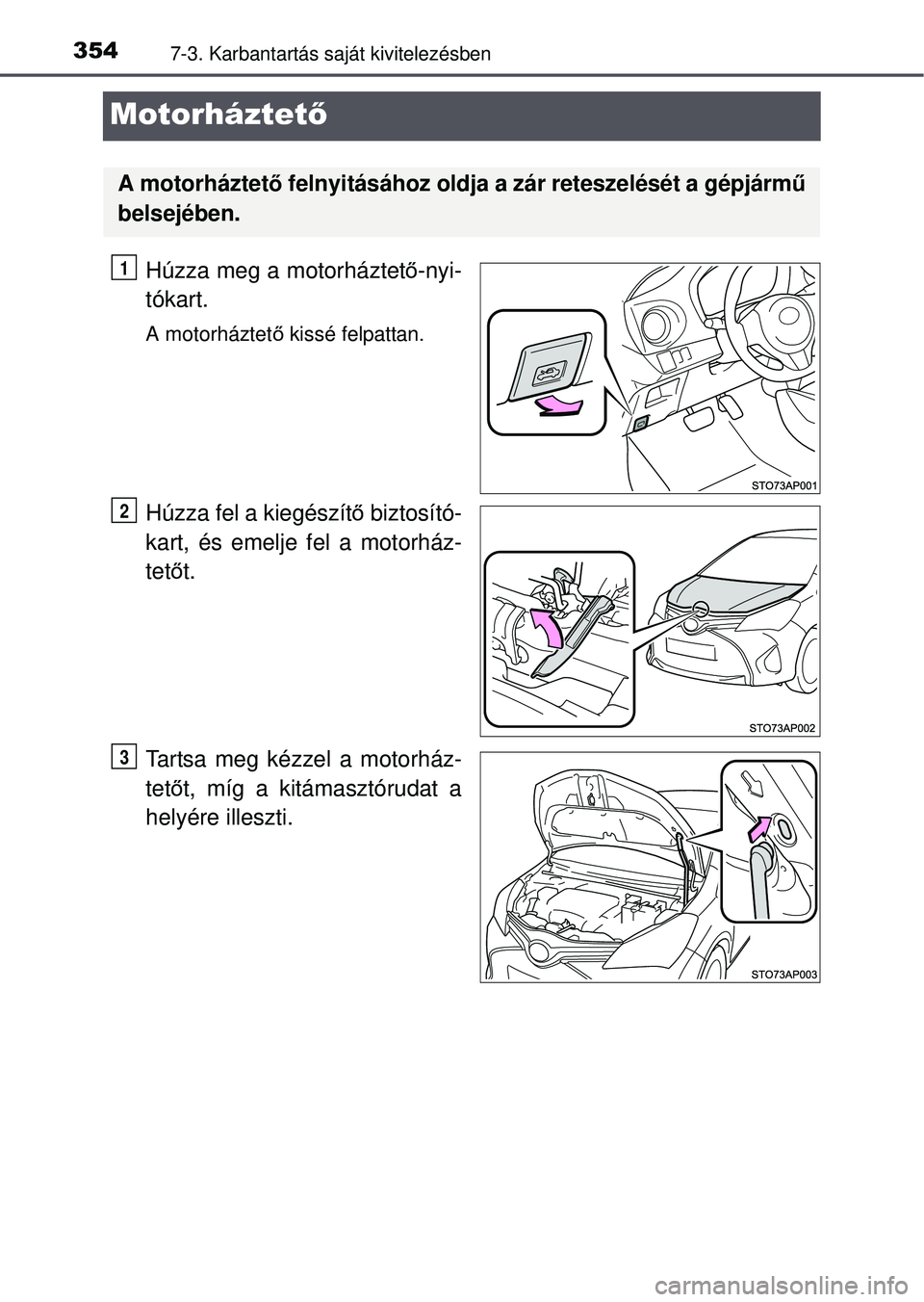 354 7-3. Karbantartás saját kivitelezésben

Motorháztető

A motorháztető felnyitásához oldja a zár reteszelését a gépjármű belsejében.

1 Húzza meg a motorháztető-nyitókart.

A motorháztető kissé felpattan.

STO73AP001

2 Húzza fel a kiegészítő biztosítókart, és emelje fel a motorháztetőt.

STO73AP002

3 Tartsa meg kézzel a motorháztetőt, míg a kitámasztórudat a helyére illeszti.

STO73AP003

carmanualsonline.info