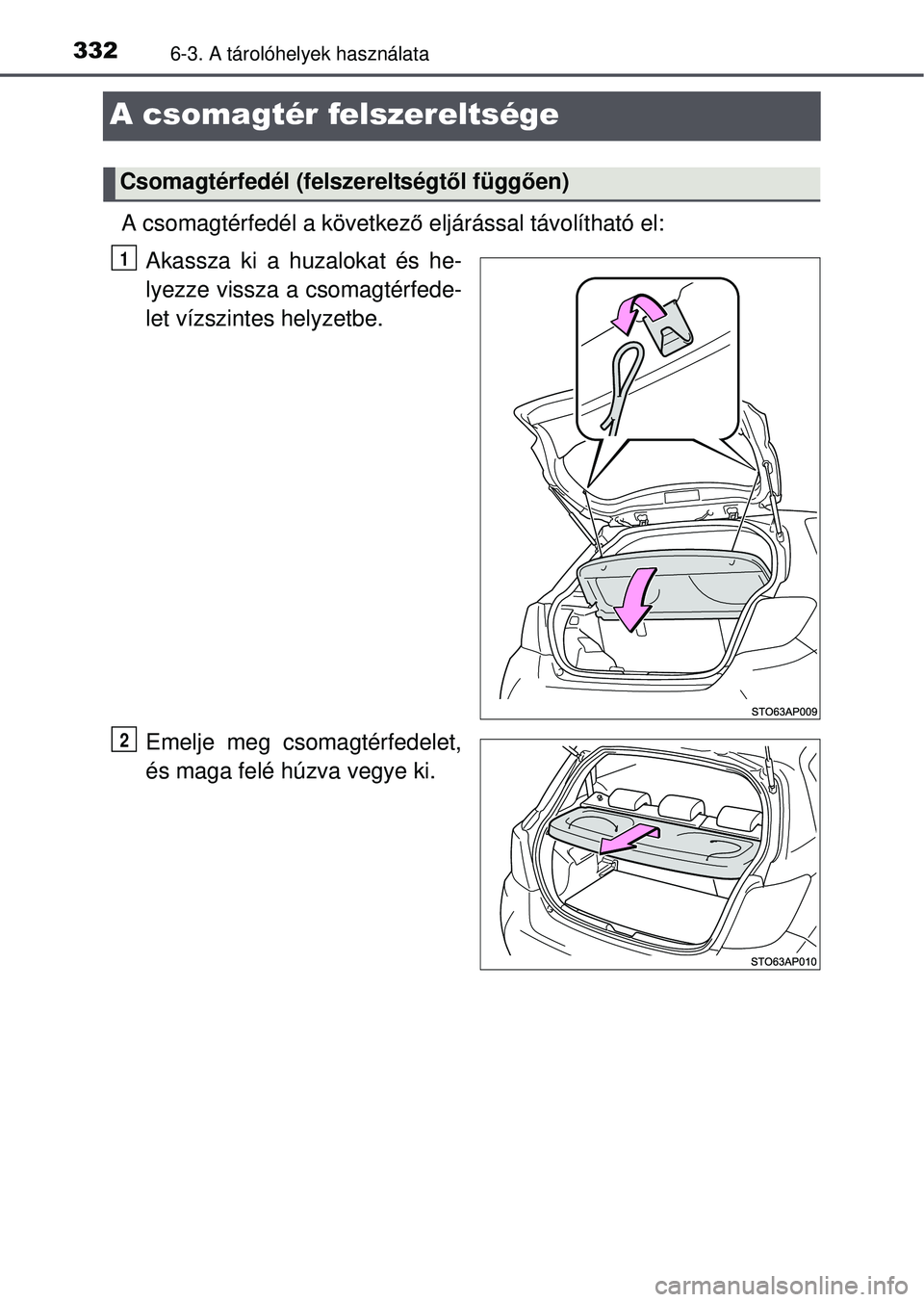 332 6-3. A tárolóhelyek használata

A csomagtér felszereltsége

Csomagtérfedél (felszereltségtől függően)

A csomagtérfedél a következő eljárással távolítható el:

1 Akassza ki a huzalokat és helyezze vissza a csomagtérfedelet vízszintes helyzetbe.

STO63AP009

2 Emelje meg csomagtérfedelet, és maga felé húzva vegye ki.

STO63AP010

carmanualsonline.info