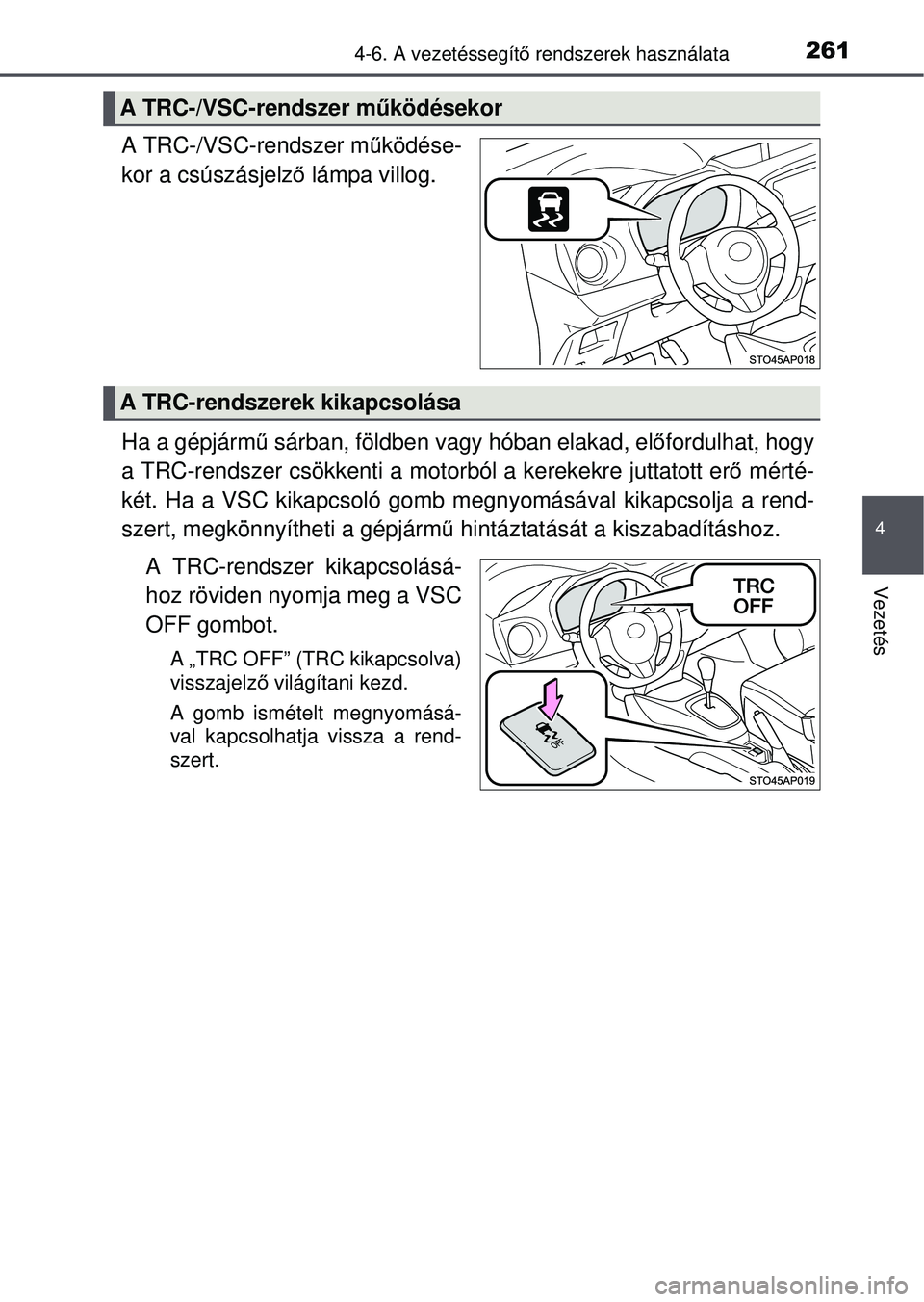 4-6. A vezetéssegítő rendszerek használata

261

A TRC-/VSC-rendszer működésekor

A TRC-/VSC-rendszer működésekor a csúszásjelző lámpa villog.

STO45AP018

A TRC-rendszerek kikapcsolása

Ha a gépjármű sárban, földben vagy hóban elakad, előfordulhat, hogy a TRC-rendszer csökkenti a motorból a kerekekre juttatott erő mértékét. Ha a VSC kikapcsoló gomb megnyomásával kikapcsolja a rendszert, megkönnyítheti a gépjármű hintáztatását a kiszabadításhoz.

A TRC-rendszer kikapcsolásához röviden nyomja meg a VSC OFF gombot.

A „TRC OFF” (TRC kikapcsolva) visszajelző világítani kezd.

A gomb ismételt megnyomásával kapcsolhatja vissza a rendszert.

TRC OFF

OFF

STO45AP019

4

Vezetés

carmanualsonline.info