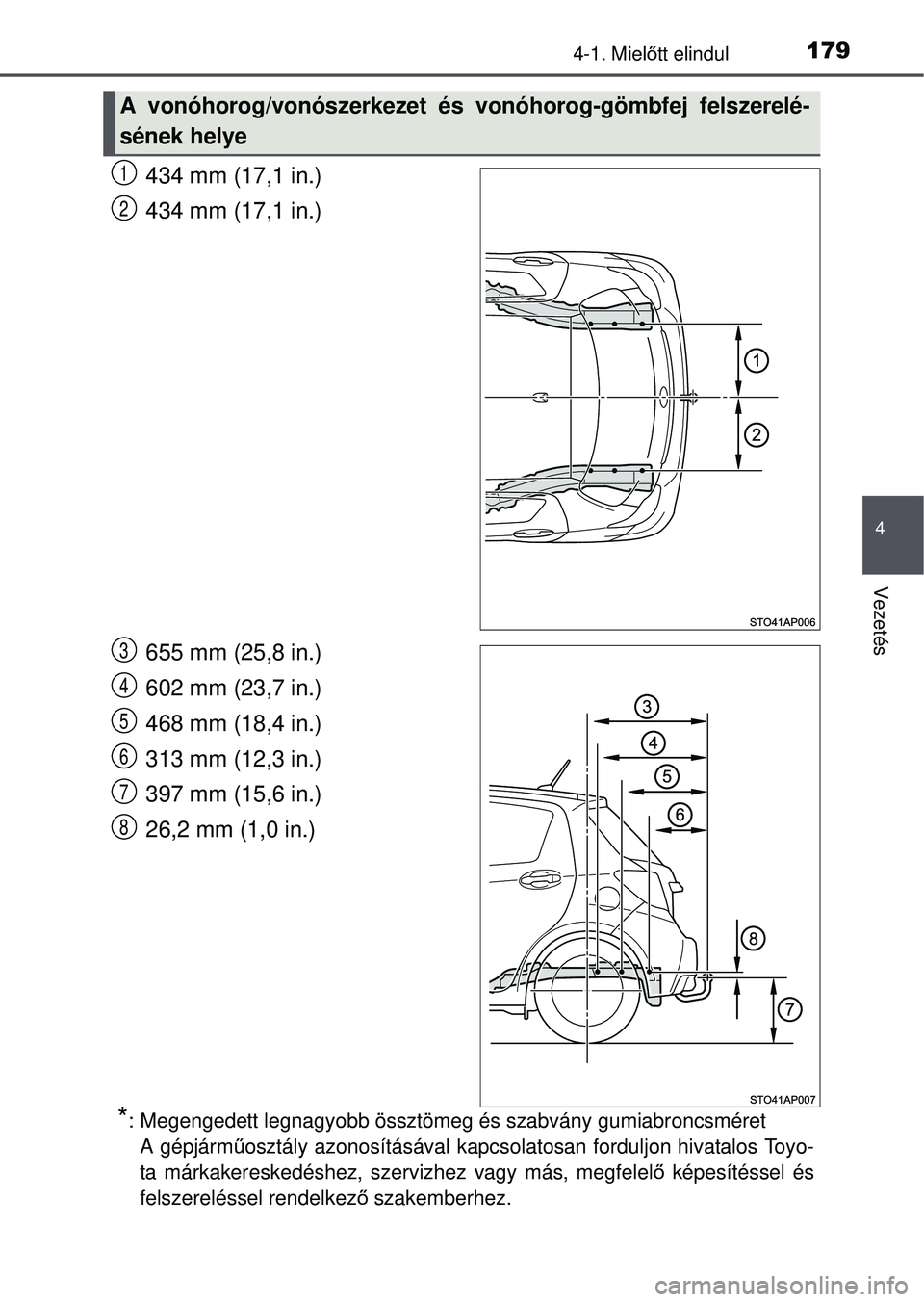 4-1. Mielőtt elindul

179

A vonóhorog/vonószerkezet és vonóhorog-gömbfej felszerelésének helye

1 434 mm (17,1 in.)

2 434 mm (17,1 in.)

1

2

STO41AP006

3 655 mm (25,8 in.)

4 602 mm (23,7 in.)

5 468 mm (18,4 in.)

6 313 mm (12,3 in.)

7 397 mm (15,6 in.)

8 26,2 mm (1,0 in.)

3

4

5

6

8

7

STO41AP007

*: Megengedett legnagyobb össztömeg és szabvány gumiabroncsméret
A gépjárműosztály azonosításával kapcsolatosan forduljon hivatalos Toyota márkakereskedéshez, szervizhez vagy más, megfelelő képesítéssel és felszereléssel rendelkező szakemberhez.

4

Vezetés

carmanualsonline.info