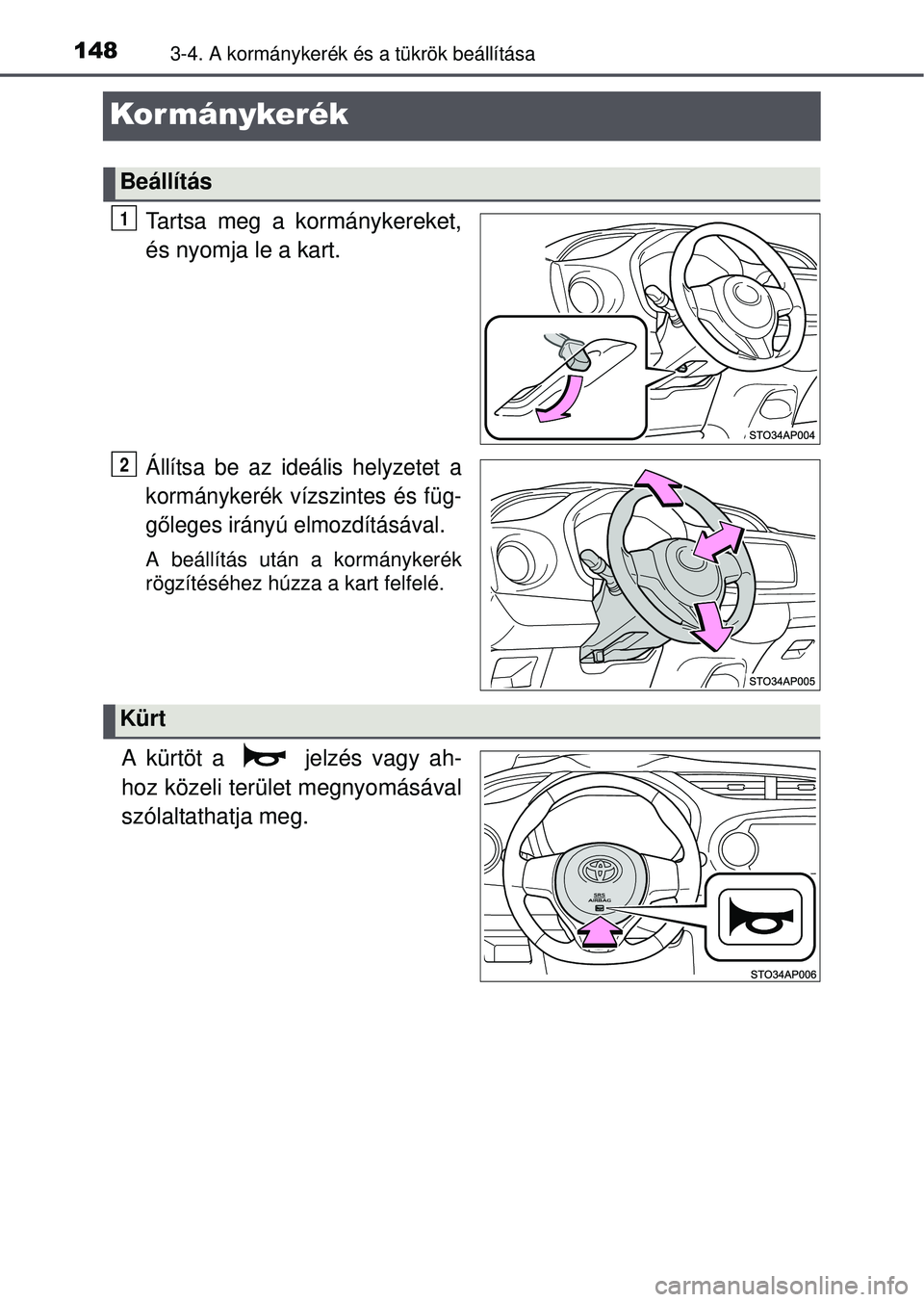 148 3-4. A kormánykerék és a tükrök beállítása

Kormánykerék

Beállítás

1 Tartsa meg a kormánykereket, és nyomja le a kart.

STO34AP004

2 Állítsa be az ideális helyzetet a kormánykerék vízszintes és függőleges irányú elmozdításával.

A beállítás után a kormánykerék rögzítéséhez húzza a kart felfelé.

STO34AP005

Kürt

A kürtöt a jelzés vagy ahhoz közeli terület megnyomásával szólaltathatja meg.

SRS AIRBAG

STO34AP006

carmanualsonline.info