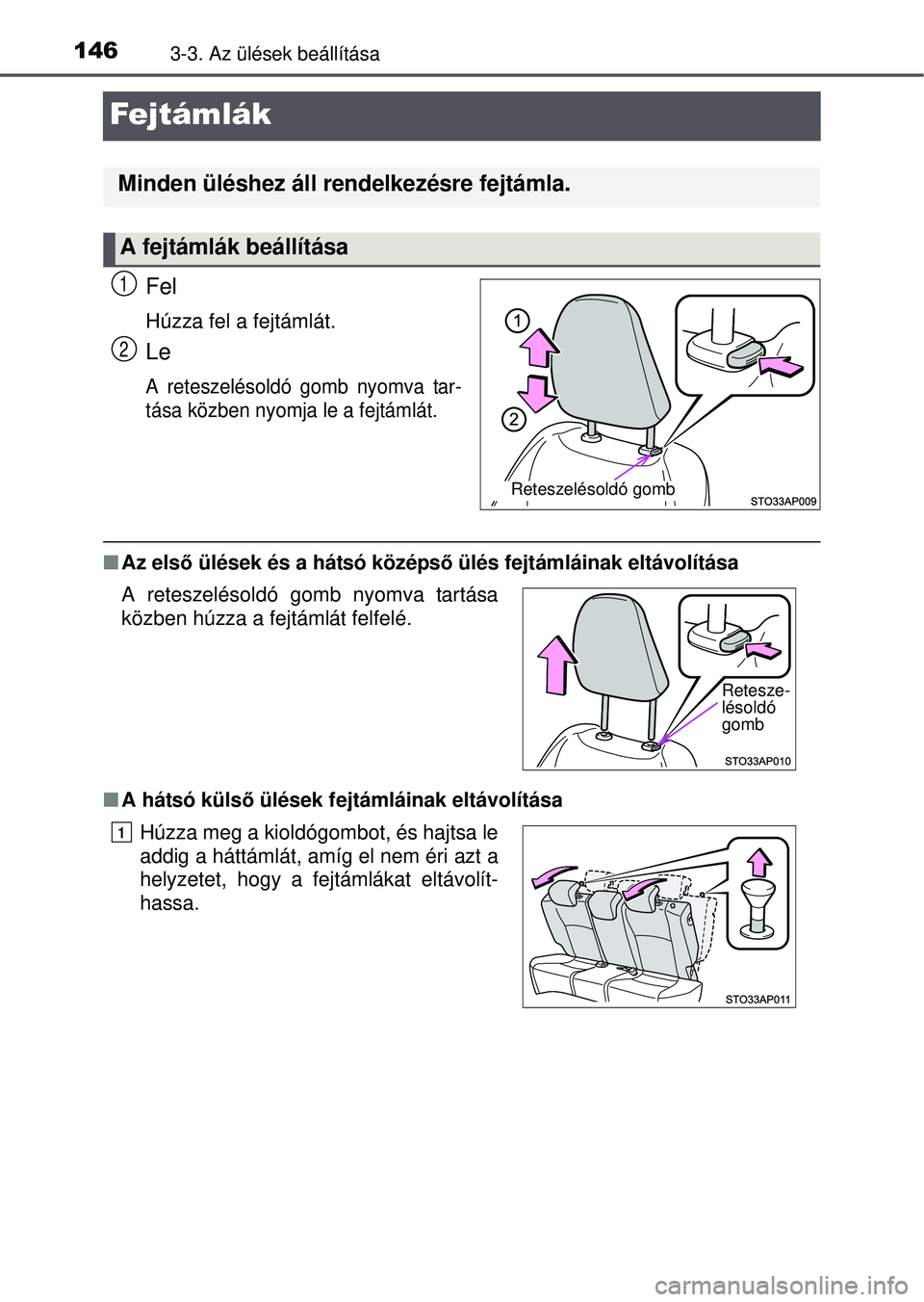 146 3-3. Az ülések beállítása

Fejtámlák

Minden üléshez áll rendelkezésre fejtámla.

A fejtámlák beállítása

1 Fel

Húzza fel a fejtámlát.

2 Le

A reteszelésoldó gomb nyomva tartása közben nyomja le a fejtámlát.

1

2

Reteszelésoldó gomb

STO33AP009

■ Az első ülések és a hátsó középső ülés fejtámláinak eltávolítása

A reteszelésoldó gomb nyomva tartása közben húzza a fejtámlát felfelé.

Reteszelésoldó gomb

STO33AP010

■ A hátsó külső ülések fejtámláinak eltávolítása

1 Húzza meg a kioldógombot, és hajtsa le addig a háttámlát, amíg el nem éri azt a helyzetet, hogy a fejtámlákat eltávolíthassa.

STO33AP011

carmanualsonline.info