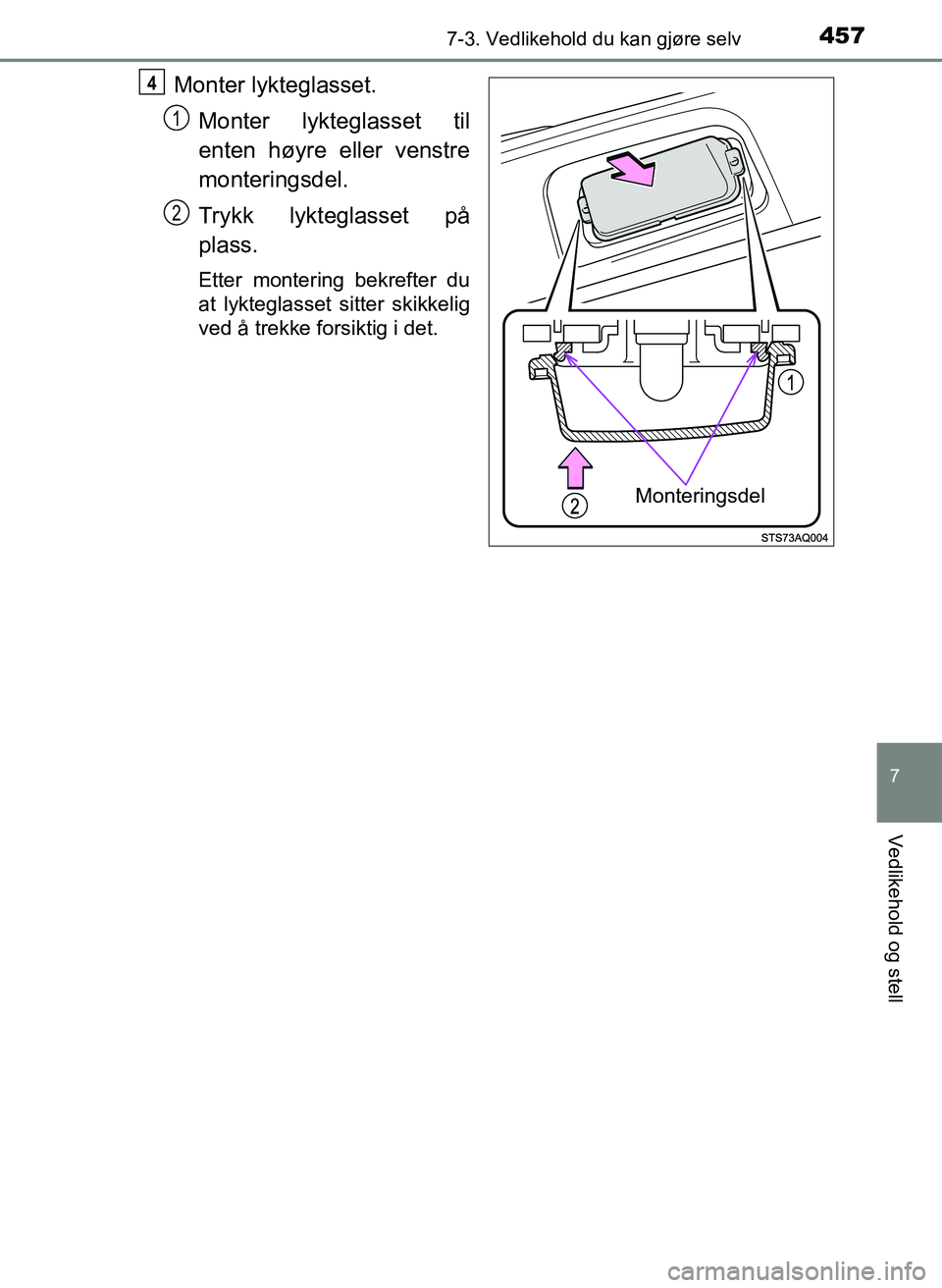 7-3. Vedlikehold du kan gjøre selv 457

4 Monter lykteglasset.

1 Monter lykteglasset til enten høyre eller venstre monteringsdel.

2 Trykk lykteglasset på plass.

Etter montering bekrefter du at lykteglasset sitter skikkelig ved å trekke forsiktig i det.

1

2

Monteringsdel

STS73AQ004

7

Vedlikehold og stell

carmanualsonline.info