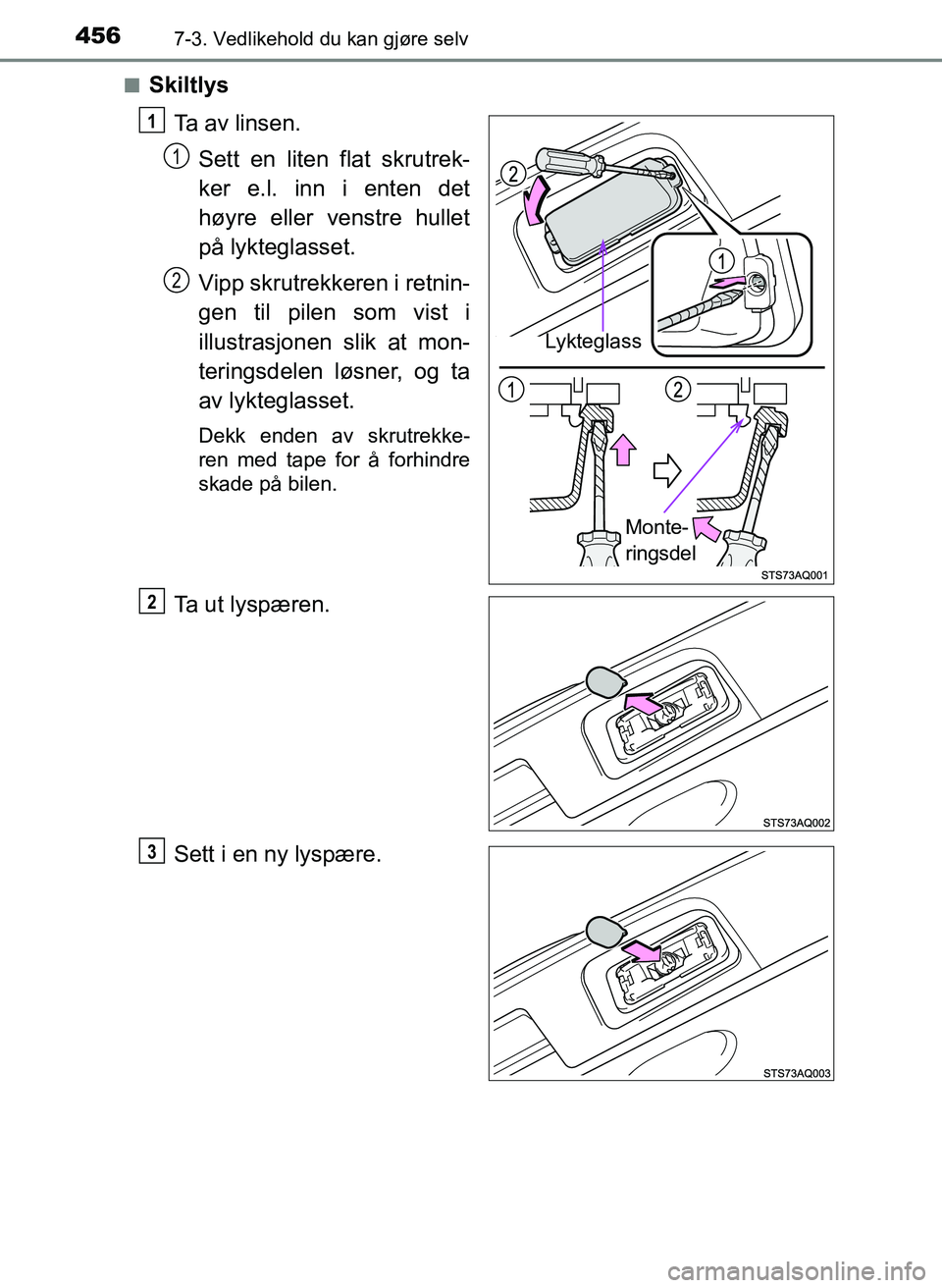 456 7-3. Vedlikehold du kan gjøre selv

■ Skiltlys

1 Ta av linsen.

1 Sett en liten flat skrutrekker e.l. inn i enten det høyre eller venstre hullet på lykteglasset.

2 Vipp skrutrekkeren i retningen til pilen som vist i illustrasjonen slik at monteringsdelen løsner, og ta av lykteglasset.

Dekk enden av skrutrekkeren med tape for å forhindre skade på bilen.

2

1

Lykteglass

1

2

Monteringsdel

STS73AQ001

2 Ta ut lyspæren.

STS73AQ002

3 Sett i en ny lyspære.

STS73AQ003

carmanualsonline.info