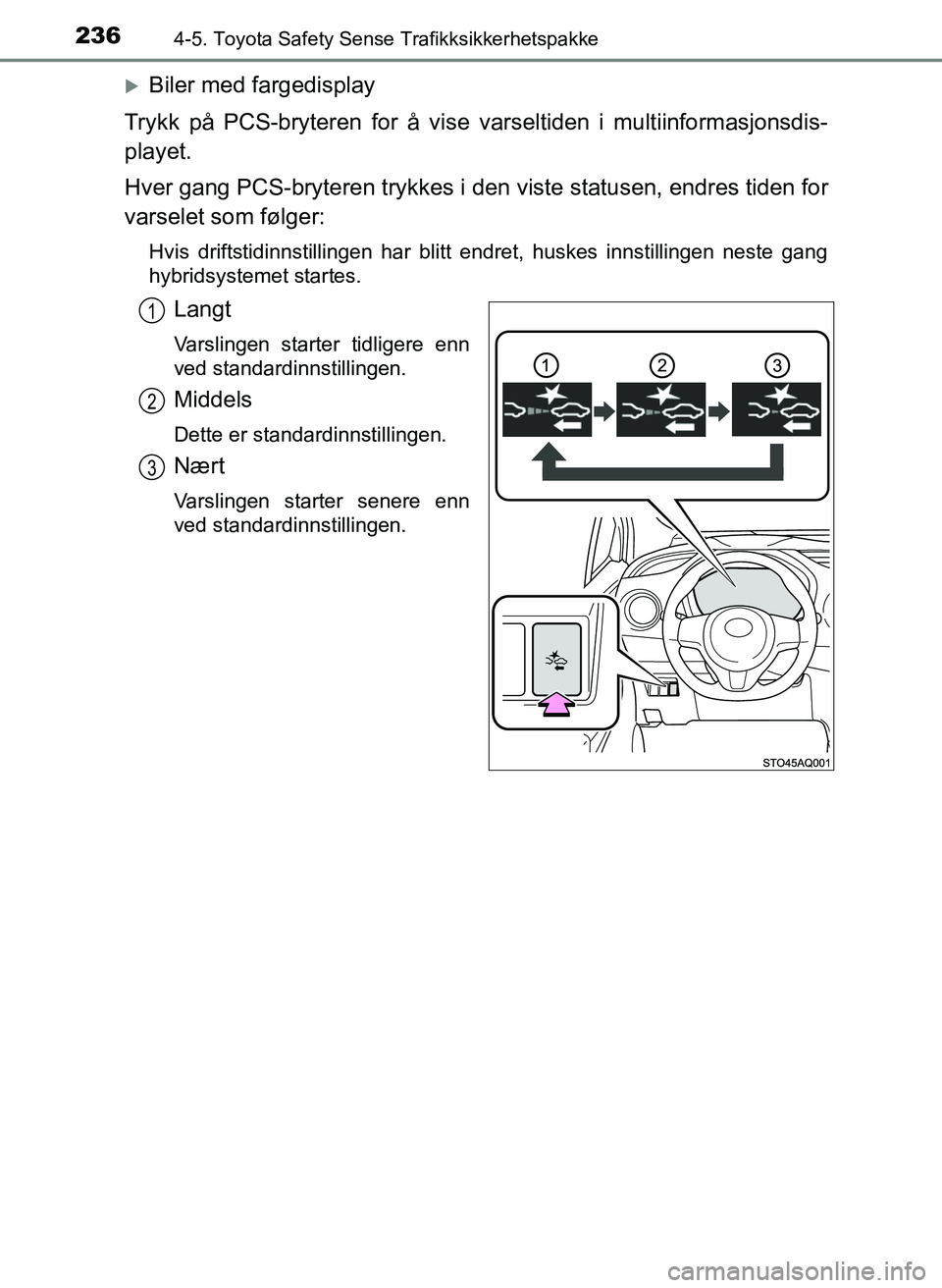 236 4-5. Toyota Safety Sense Trafikksikkerhetspakke

Biler med fargedisplay

Trykk på PCS-bryteren for å vise varseltiden i multiinformasjonsdisplayet.

Hver gang PCS-bryteren trykkes i den viste statusen, endres tiden for varselet som følger:

Hvis driftstidinnstillingen har blitt endret, huskes innstillingen neste gang hybridsystemet startes.

1 Langt

Varslingen starter tidligere enn ved standardinnstillingen.

2 Middels

Dette er standardinnstillingen.

3 Nært

Varslingen starter senere enn ved standardinnstillingen.

1 2 3

STO45AQ001

carmanualsonline.info