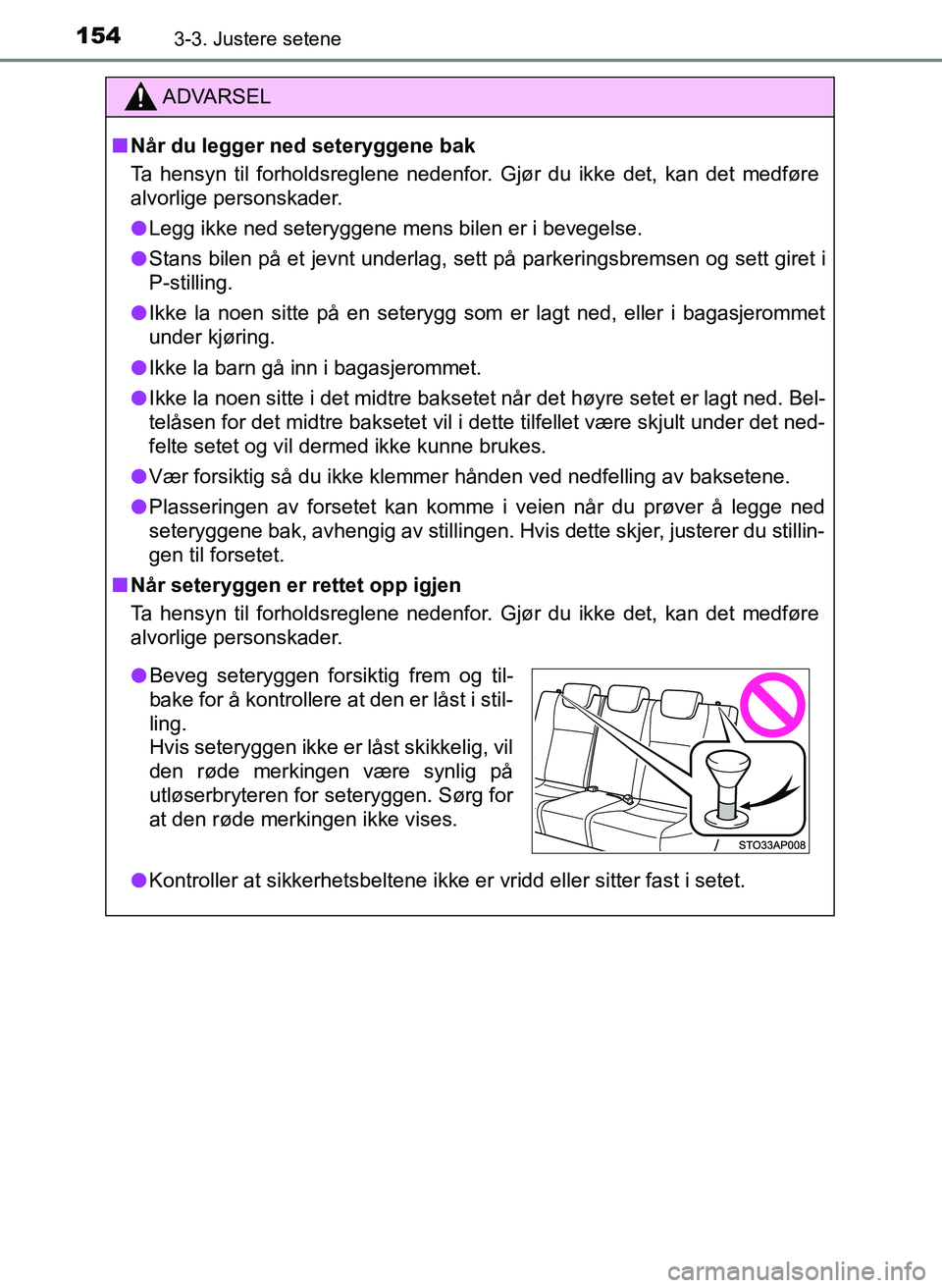 154 3-3. Justere setene

ADVARSEL

■ Når du legger ned seteryggene bak

Ta hensyn til forholdsreglene nedenfor. Gjør du ikke det, kan det medføre alvorlige personskader.

● Legg ikke ned seteryggene mens bilen er i bevegelse.

● Stans bilen på et jevnt underlag, sett på parkeringsbremsen og sett giret i P-stilling.

● Ikke la noen sitte på en seterygg som er lagt ned, eller i bagasjerommet under kjøring.

● Ikke la barn gå inn i bagasjerommet.

● Ikke la noen sitte i det midtre baksetet når det høyre setet er lagt ned. Beltelåsen for det midtre baksetet vil i dette tilfellet være skjult under det nedfelte setet og vil dermed ikke kunne brukes.

● Vær forsiktig så du ikke klemmer hånden ved nedfelling av baksetene.

● Plasseringen av forsetet kan komme i veien når du prøver å legge ned seteryggene bak, avhengig av stillingen. Hvis dette skjer, justerer du stillingen til forsetet.

■ Når seteryggen er rettet opp igjen

Ta hensyn til forholdsreglene nedenfor. Gjør du ikke det, kan det medføre alvorlige personskader.

● Beveg seteryggen forsiktig frem og tilbake for å kontrollere at den er låst i stilling.
Hvis seteryggen ikke er låst skikkelig, vil den røde merkingen være synlig på utløserbryteren for seteryggen. Sørg for at den røde merkingen ikke vises.

STO33AP008

● Kontroller at sikkerhetsbeltene ikke er vridd eller sitter fast i setet.

carmanualsonline.info