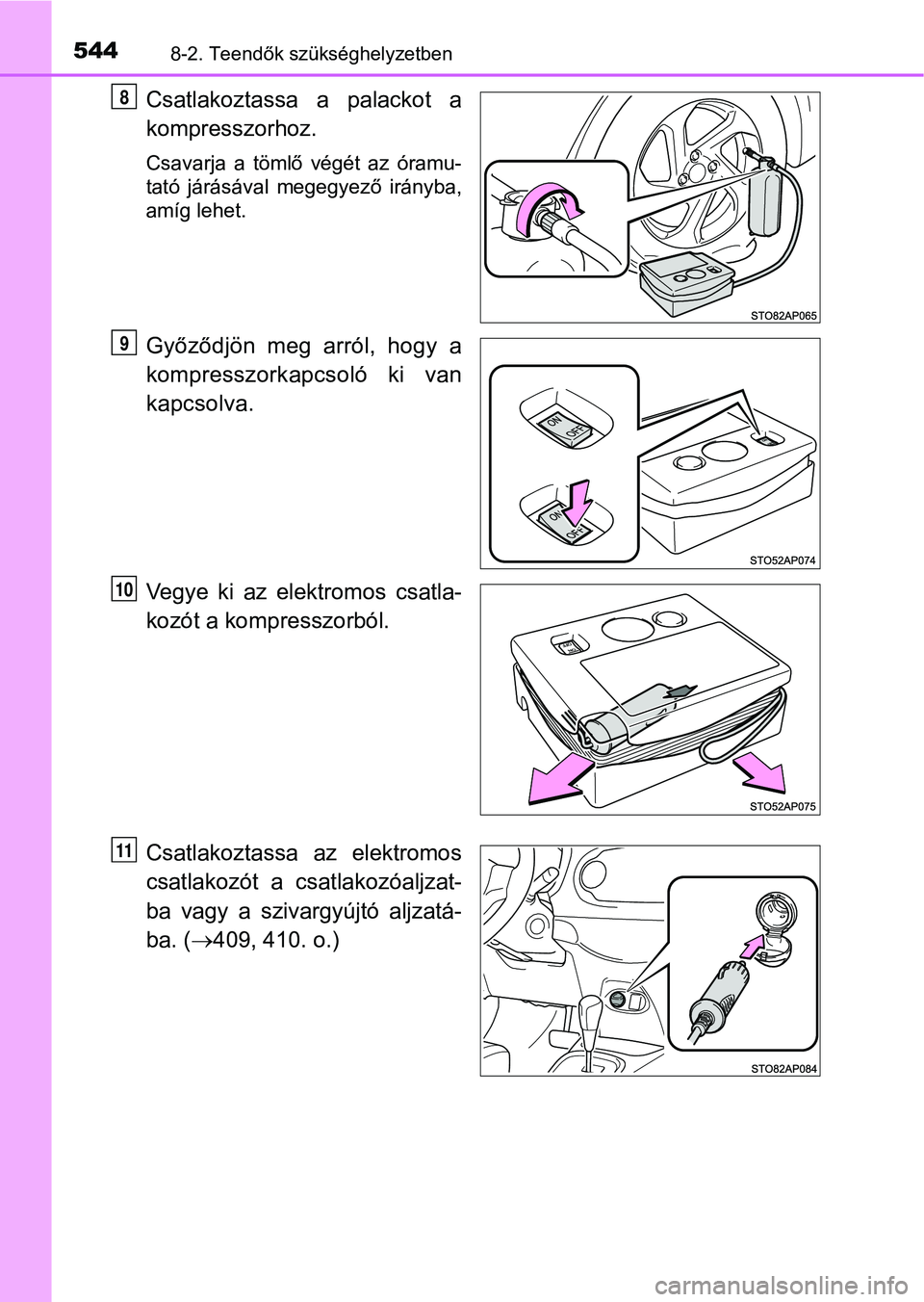 544 8-2. Teendők szükséghelyzetben

8
Csatlakoztassa a palackot a kompresszorhoz.

Csavarja a tömlő végét az óramutató járásával megegyező irányba, amíg lehet.

STO82AP065

9
Győződjön meg arról, hogy a kompresszorkapcsoló ki van kapcsolva.

ON
OFF
ON
OFF

STO52AP074

10
Vegye ki az elektromos csatlakozót a kompresszorból.

STO52AP075

11
Csatlakoztassa az elektromos csatlakozót a csatlakozóaljzatba vagy a szivargyújtó aljzatába. ($\rightarrow$409, 410. o.)

STO82AP084

carmanualsonline.info